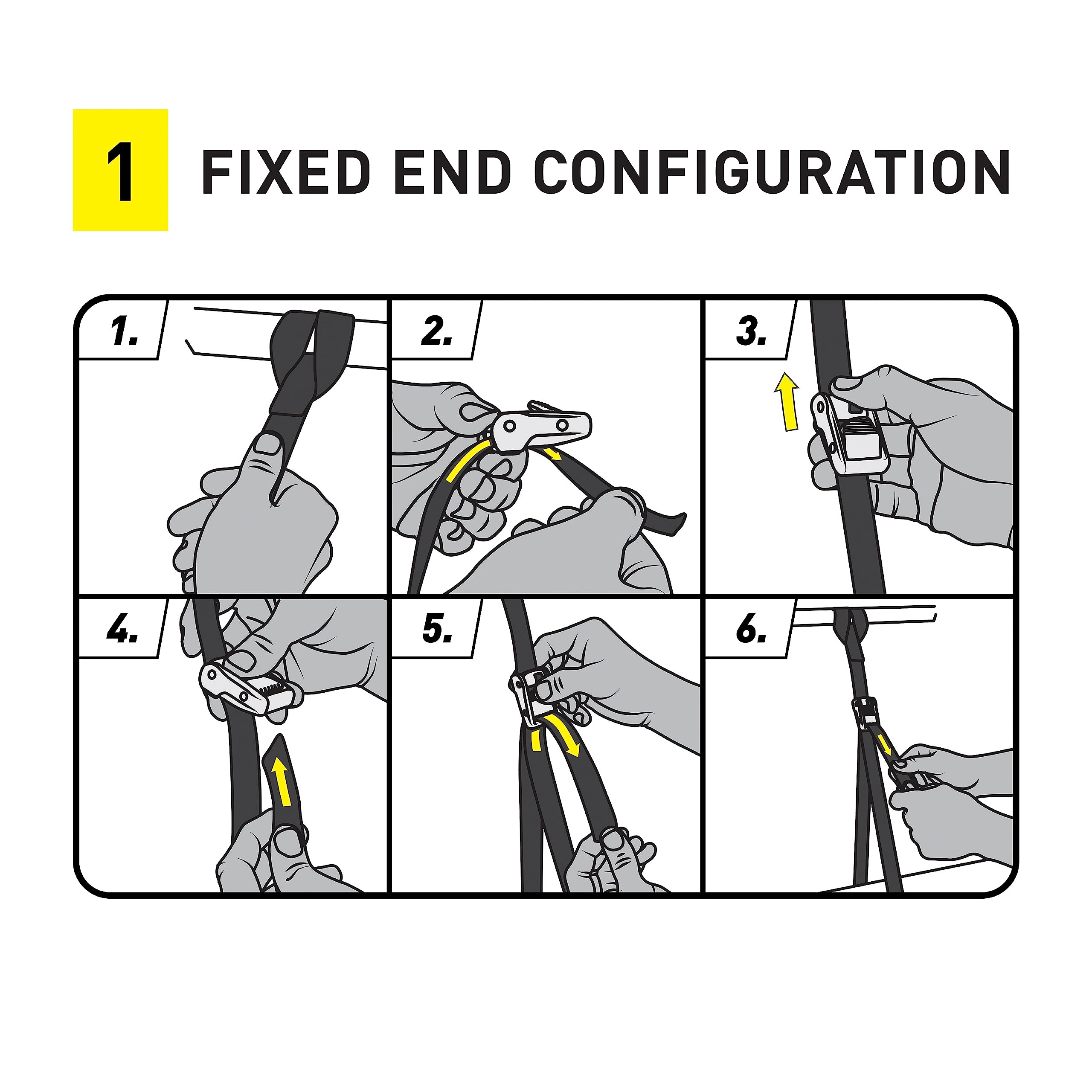 1 FIXED END CONFIGURATION

1.

2.

3.

4.

5.

6.