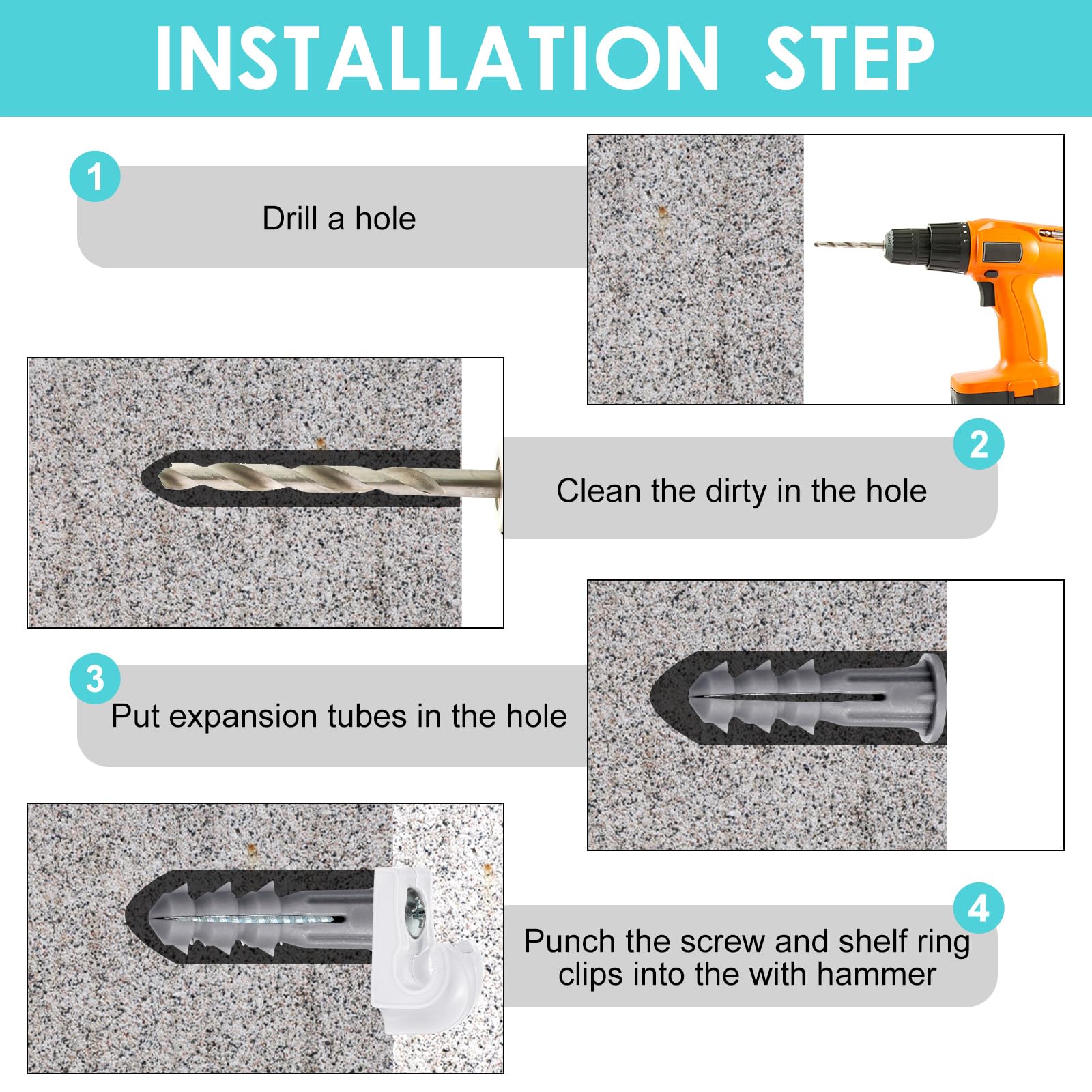 INSTALLATION STEP

1
Drill a hole

2
Clean the dirty in the hole

3
Put expansion tubes in the hole

4
Punch the screw and shelf ring clips into the with hammer