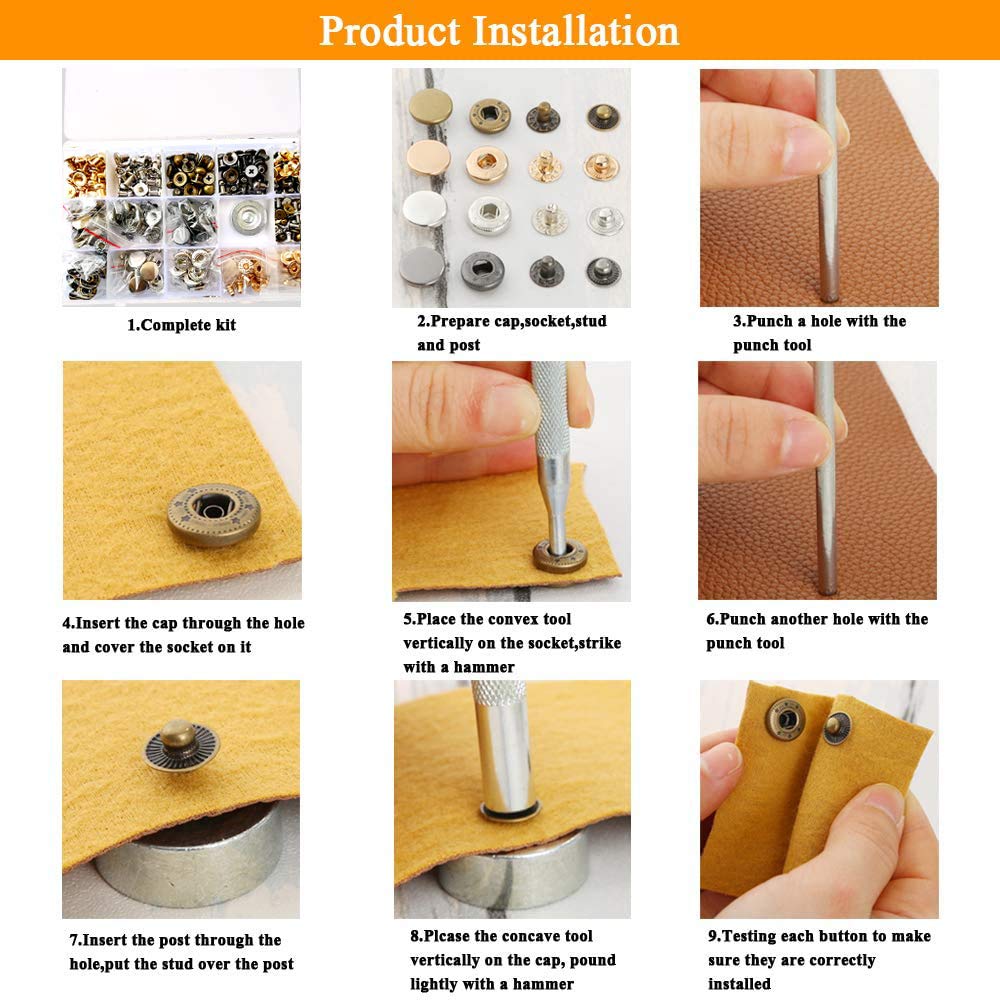 Product Installation

1.Complete kit

2.Prepare cap,socket,stud and post

3.Punch a hole with the punch tool

4.Insert the cap through the hole and cover the socket on it

5.Place the convex tool vertically on the socket,strike with a hammer

6.Punch another hole with the punch tool

7.Insert the post through the hole,put the stud over the post

8.Plcase the concave tool vertically on the cap, pound lightly with a hammer

9.Testing each button to make sure they are correctly installed