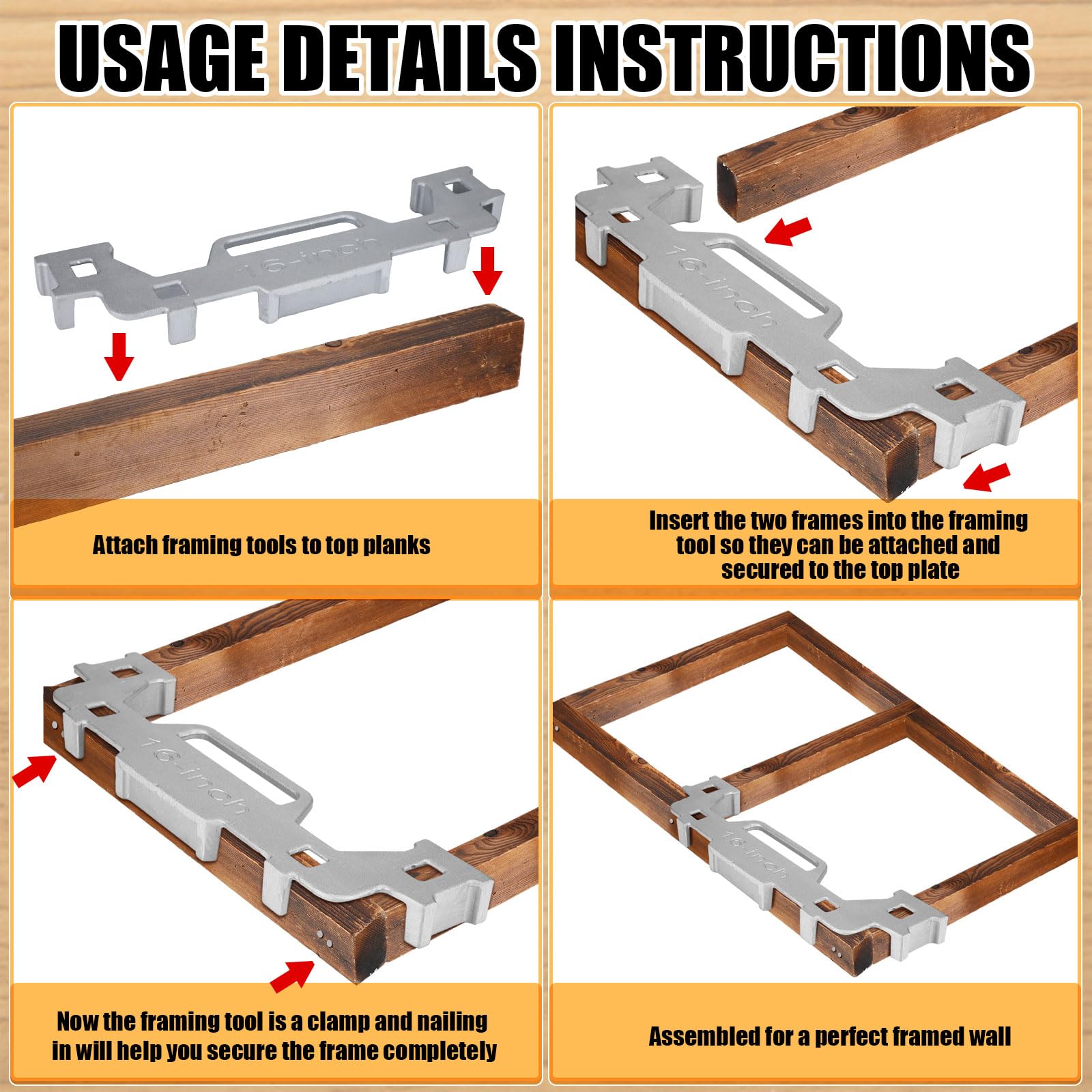 USAGE DETAILS INSTRUCTIONS

16-inch

Attach framing tools to top planks

16-inch

Insert the two frames into the framing tool so they can be attached and secured to the top plate

16-inch

Now the framing tool is a clamp and nailing in will help you secure the frame completely

16-inch

Assembled for a perfect framed wall