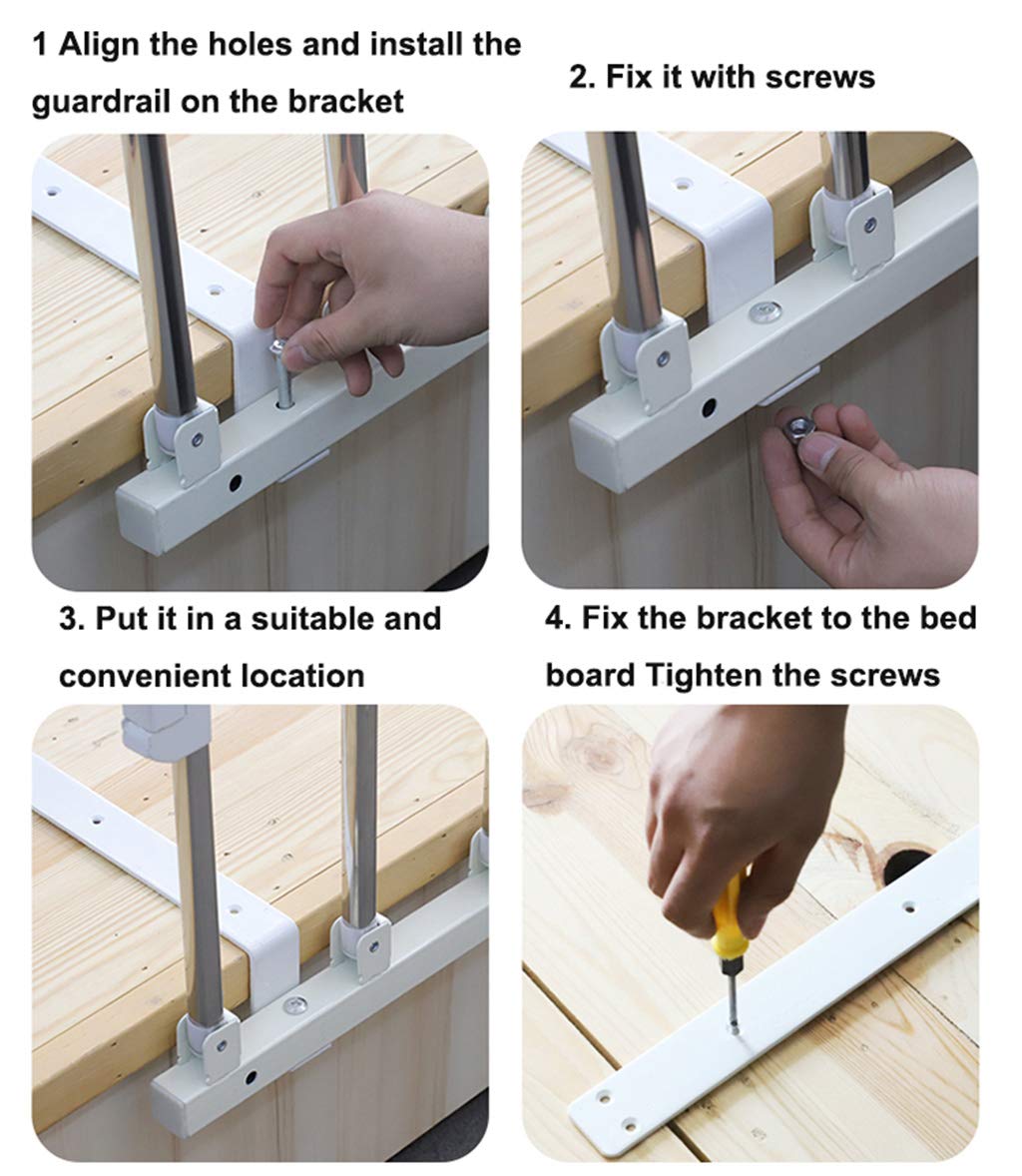 1 Align the holes and install the guardrail on the bracket

2. Fix it with screws

3. Put it in a suitable and convenient location

4. Fix the bracket to the bed board Tighten the screws