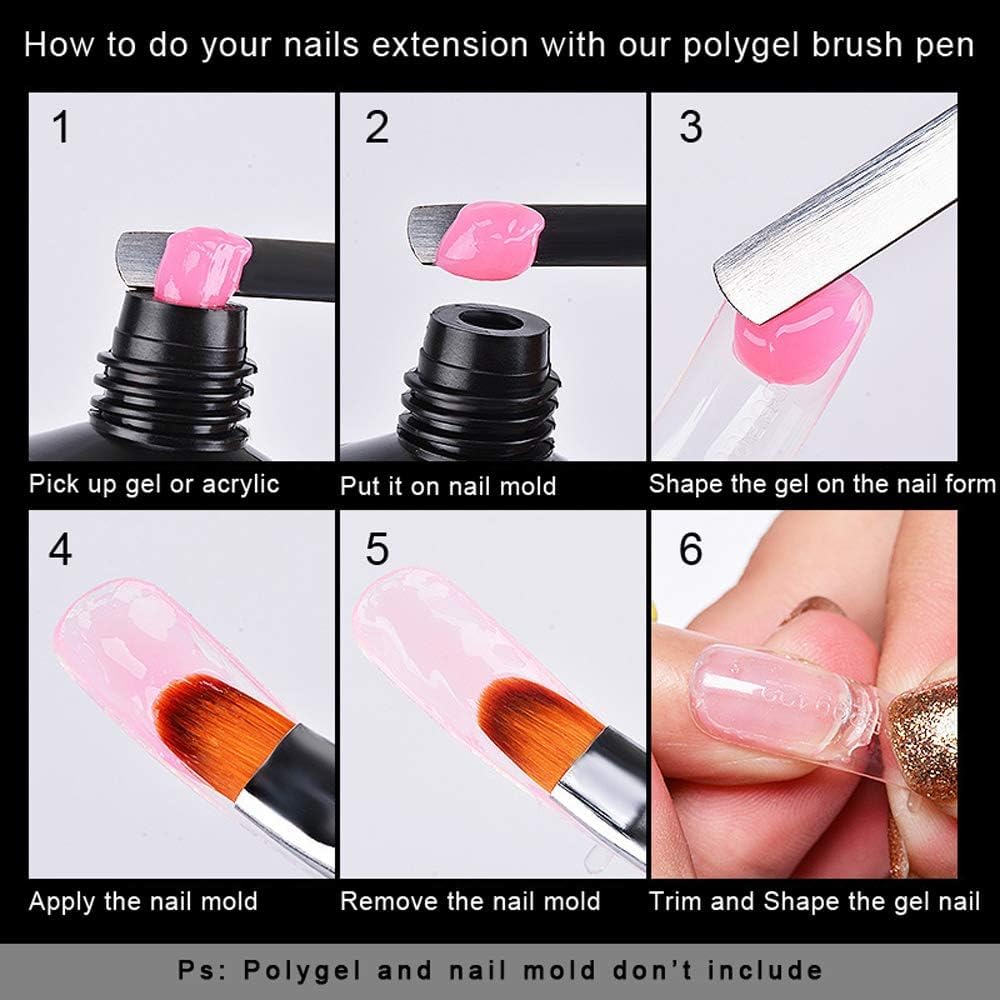 How to do your nails extension with our polygel brush pen

1

Pick up gel or acrylic

2

Put it on nail mold

3

Shape the gel on the nail form

4

Apply the nail mold

5

Remove the nail mold

6

Trim and Shape the gel nail

Ps: Polygel and nail mold don't include