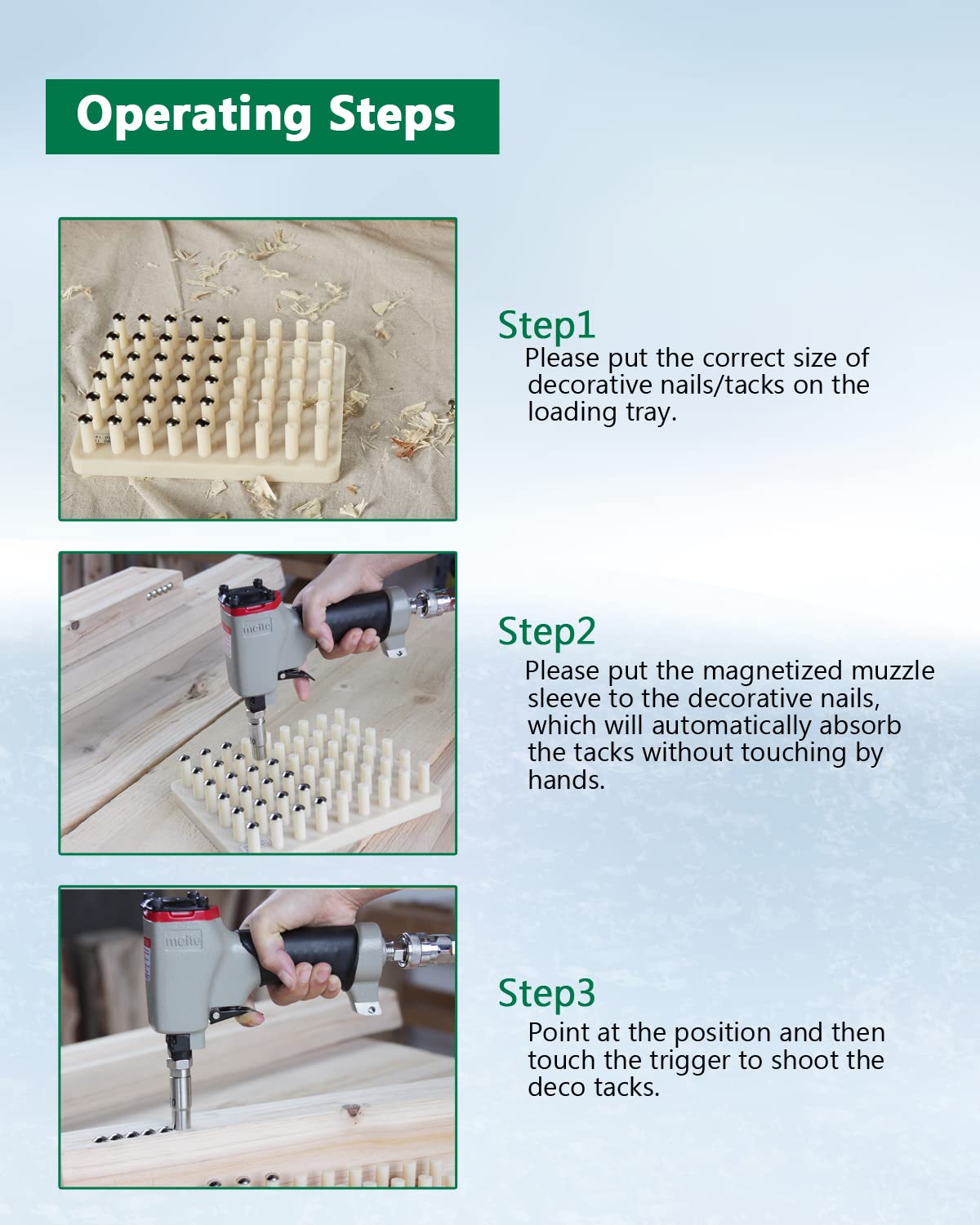 Operating Steps

Step1
Please put the correct size of decorative nails/tacks on the loading tray.

meite

Step2
Please put the magnetized muzzle sleeve to the decorative nails, which will automatically absorb the tacks without touching by hands.

meite

Step3
Point at the position and then touch the trigger to shoot the deco tacks.