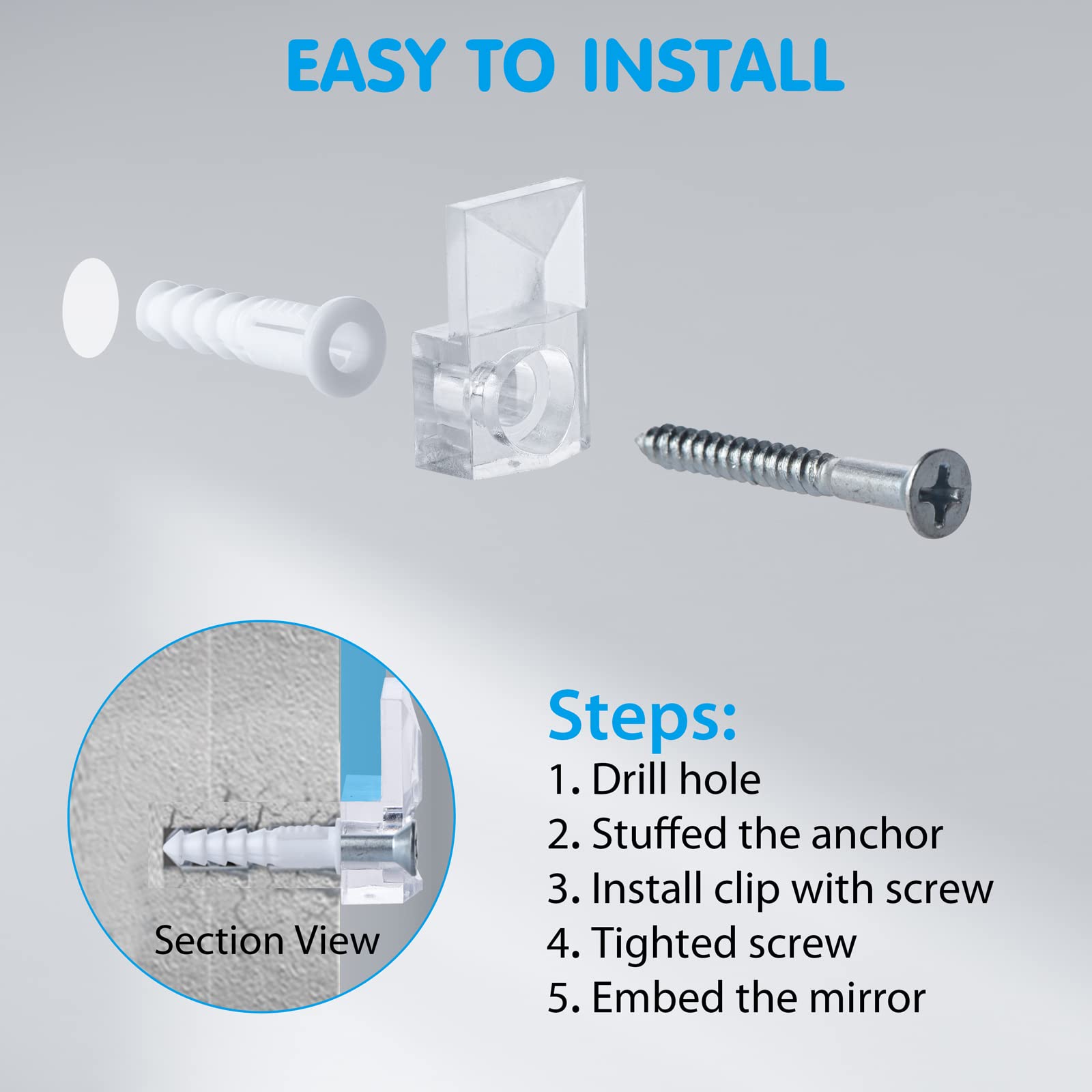 EASY TO INSTALL

Section View

Steps:
1. Drill hole
2. Stuffed the anchor
3. Install clip with screw
4. Tighted screw
5. Embed the mirror