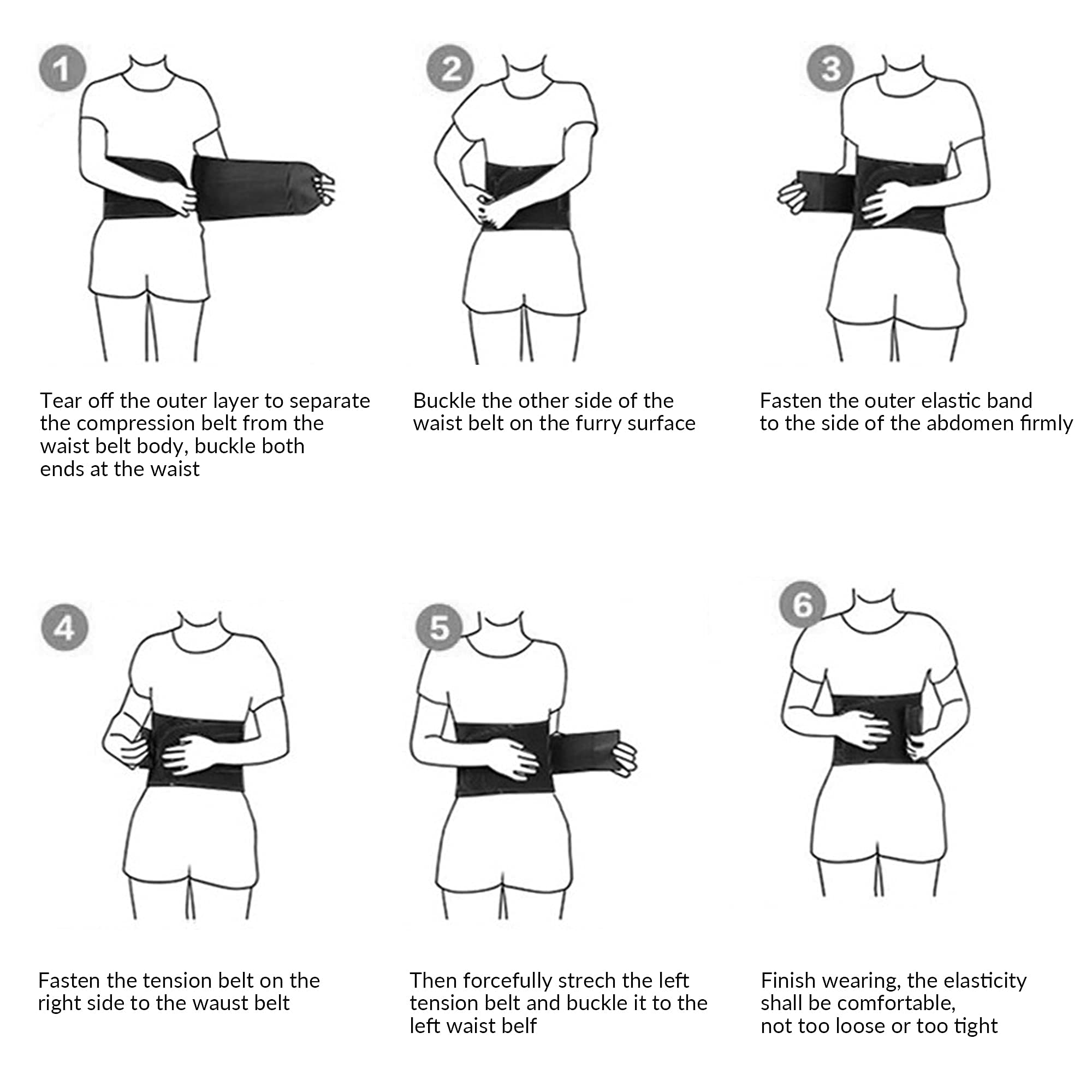 1

Tear off the outer layer to separate the compression belt from the waist belt body, buckle both ends at the waist

2

Buckle the other side of the waist belt on the furry surface

3

Fasten the outer elastic band to the side of the abdomen firmly

4

Fasten the tension belt on the right side to the waust belt

5

Then forcefully strech the left tension belt and buckle it to the left waist belf

6

Finish wearing, the elasticity shall be comfortable, not too loose or too tight