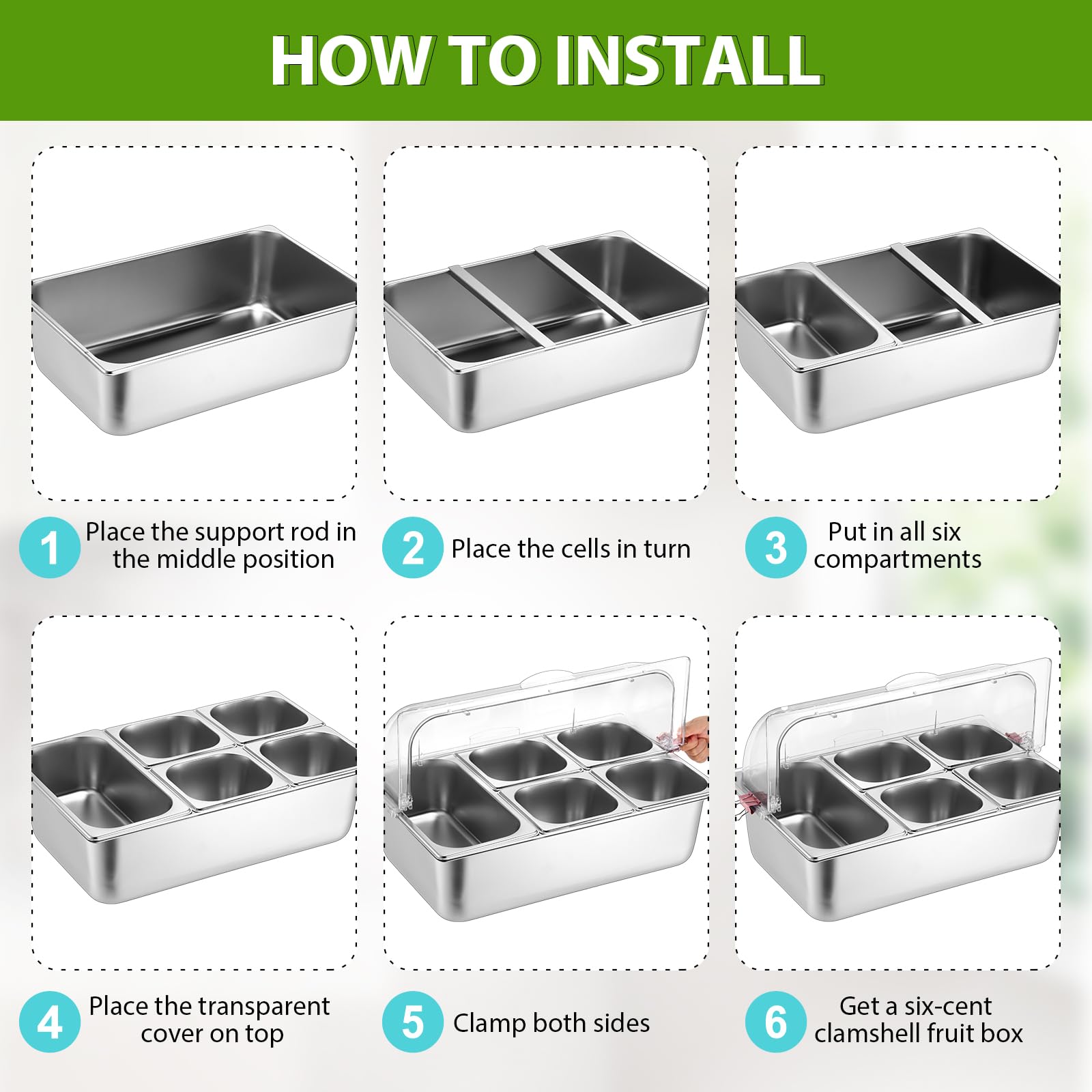 HOW TO INSTALL

1 Place the support rod in the middle position

2 Place the cells in turn

3 Put in all six compartments

4 Place the transparent cover on top

5 Clamp both sides

6 Get a six-cent clamshell fruit box