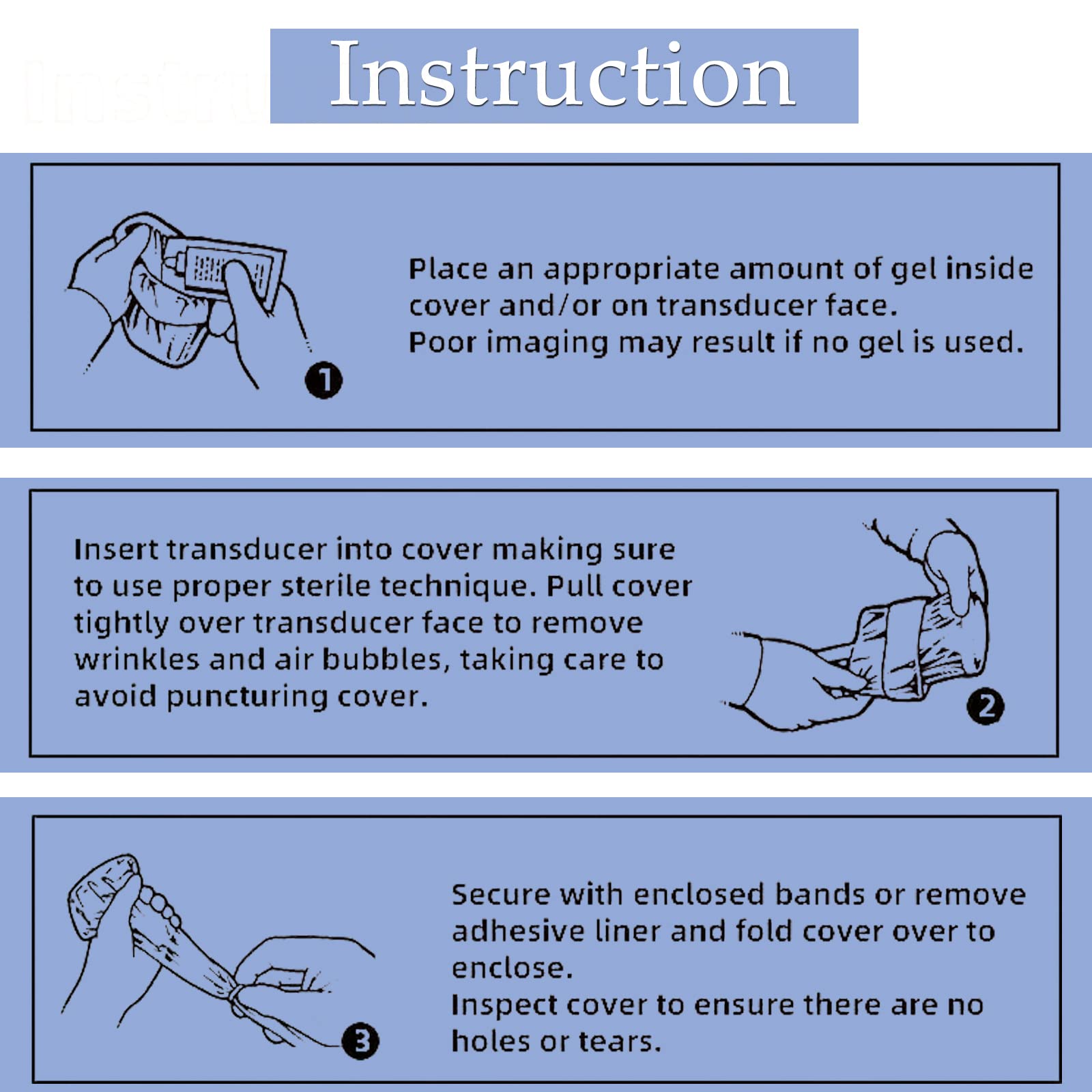 Instruction

1

Place an appropriate amount of gel inside cover and/or on transducer face.
Poor imaging may result if no gel is used.

Insert transducer into cover making sure to use proper sterile technique. Pull cover tightly over transducer face to remove wrinkles and air bubbles, taking care to avoid puncturing cover.

2

3

Secure with enclosed bands or remove adhesive liner and fold cover over to enclose.
Inspect cover to ensure there are no holes or tears.