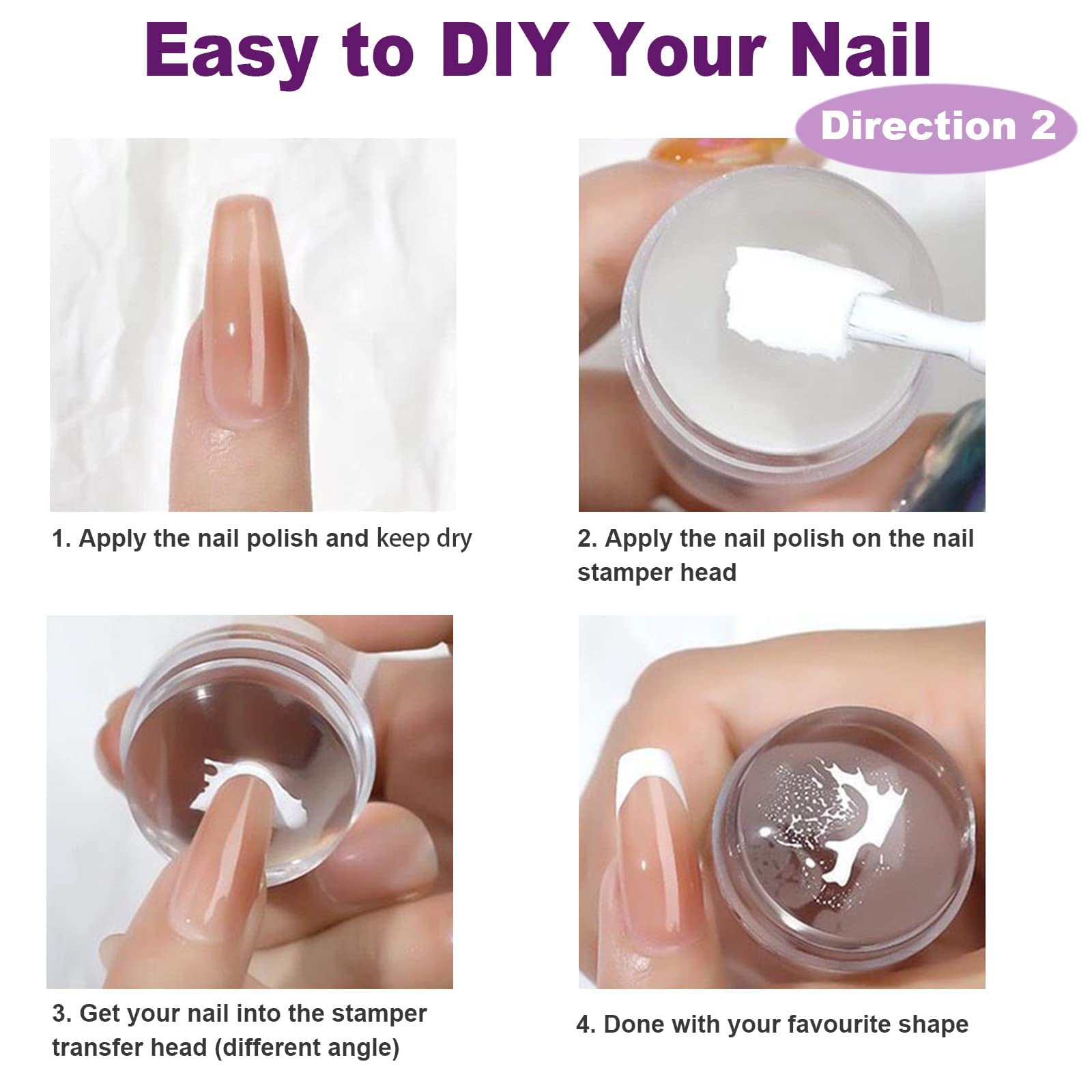 Easy to DIY Your Nail

Direction 2

1. Apply the nail polish and keep dry

2. Apply the nail polish on the nail stamper head

3. Get your nail into the stamper transfer head (different angle)

4. Done with your favourite shape