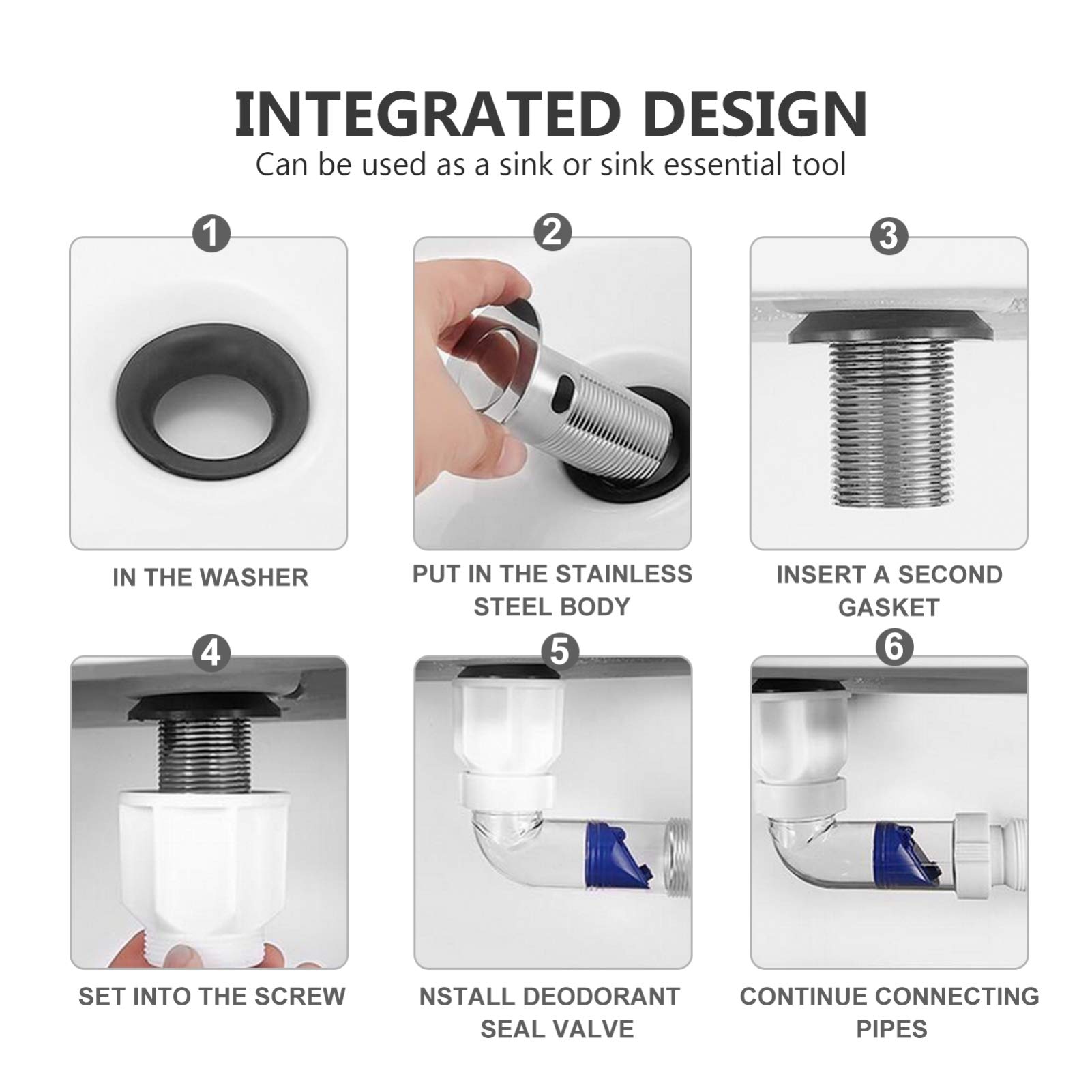 INTEGRATED DESIGN

Can be used as a sink or sink essential tool

1

IN THE WASHER

2

PUT IN THE STAINLESS STEEL BODY

3

INSERT A SECOND GASKET

4

SET INTO THE SCREW

5

NSTALL DEODORANT SEAL VALVE

6

CONTINUE CONNECTING PIPES