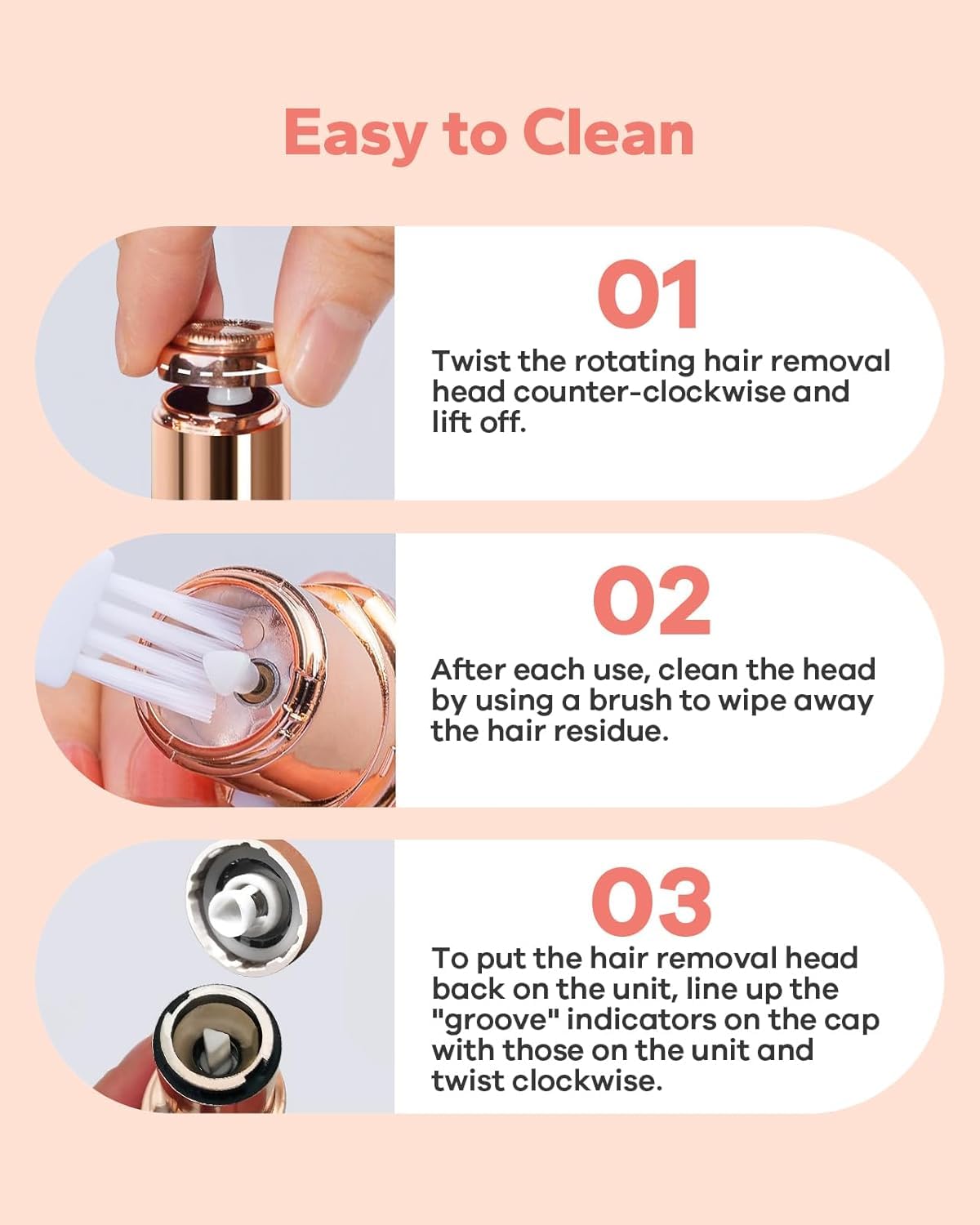 Easy to Clean

01

Twist the rotating hair removal head counter-clockwise and lift off.

02

After each use, clean the head by using a brush to wipe away the hair residue.

03

To put the hair removal head back on the unit, line up the "groove" indicators on the cap with those on the unit and twist clockwise.