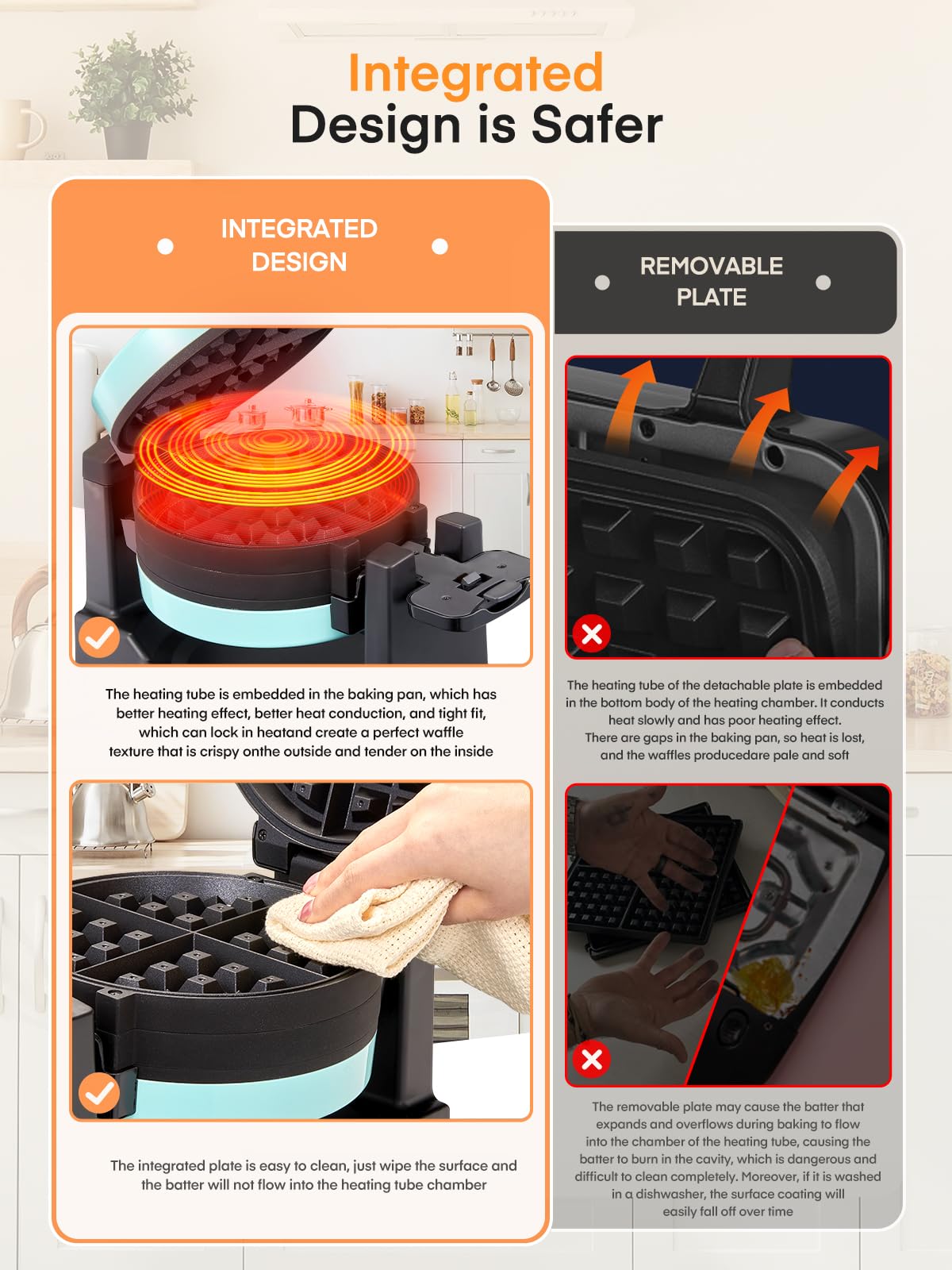 Integrated
Design is Safer

INTEGRATED DESIGN

The heating tube is embedded in the baking pan, which has better heating effect, better heat conduction, and tight fit, which can lock in heatand create a perfect waffle texture that is crispy onthe outside and tender on the inside

The integrated plate is easy to clean, just wipe the surface and the batter will not flow into the heating tube chamber

REMOVABLE PLATE

The heating tube of the detachable plate is embedded in the bottom body of the heating chamber. It conducts heat slowly and has poor heating effect. There are gaps in the baking pan, so heat is lost, and the waffles producedare pale and soft

The removable plate may cause the batter that expands and overflows during baking to flow into the chamber of the heating tube, causing the batter to burn in the cavity, which is dangerous and difficult to clean completely. Moreover, if it is washed in a dishwasher, the surface coating will easily fall off over time