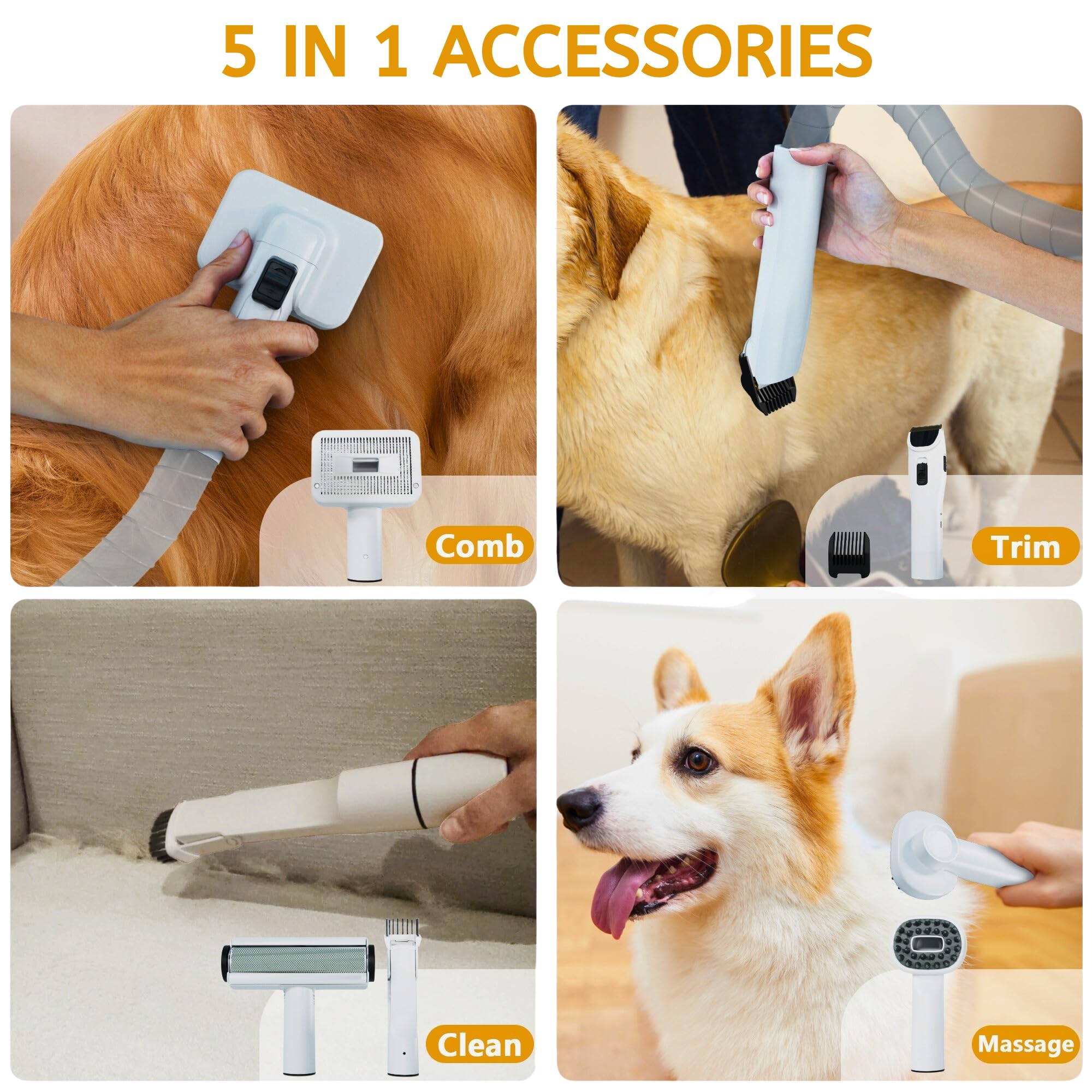 5 IN 1 ACCESSORIES

Comb

Trim

Clean

Massage