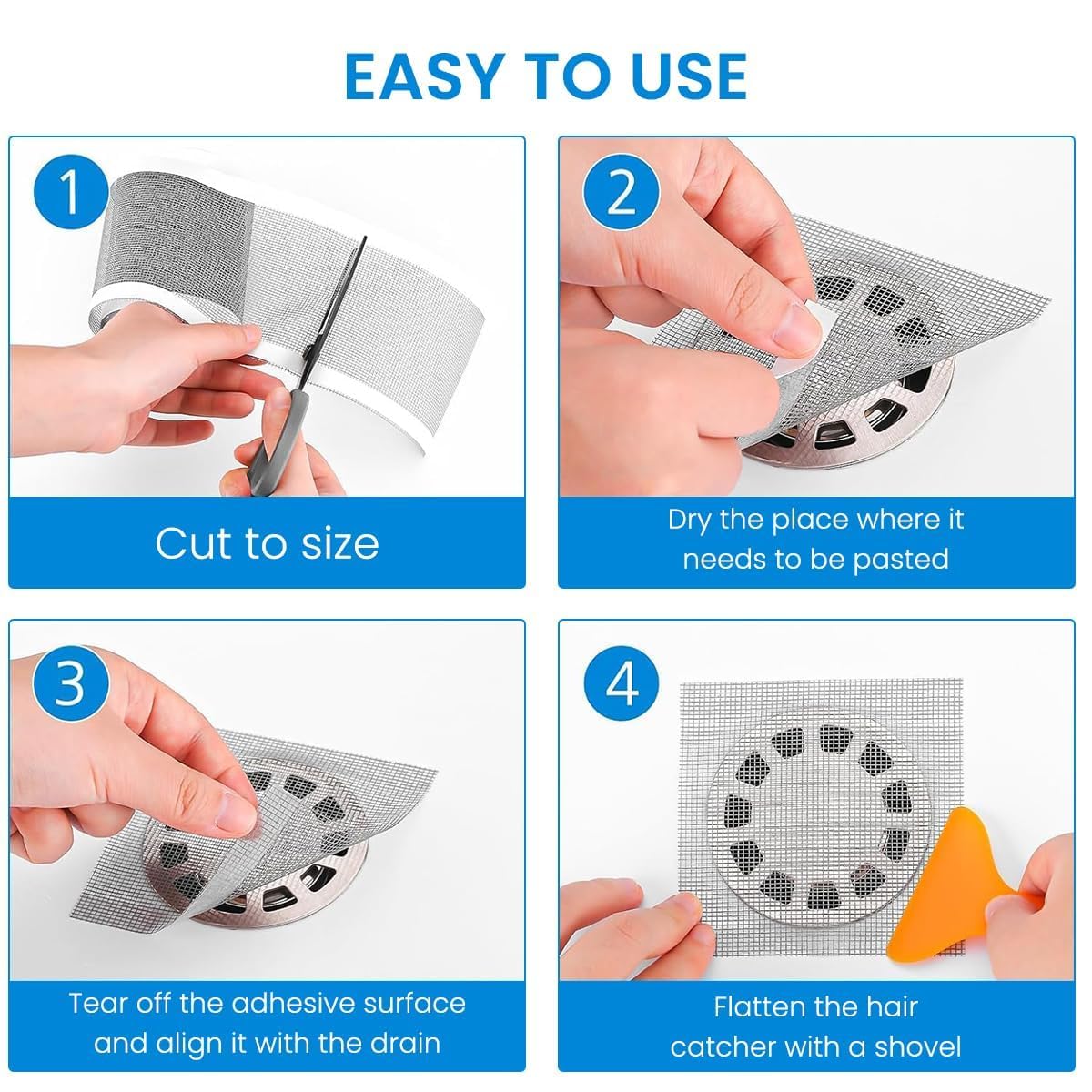 EASY TO USE

1

Cut to size

2

Dry the place where it needs to be pasted

3

Tear off the adhesive surface and align it with the drain

4

Flatten the hair catcher with a shovel