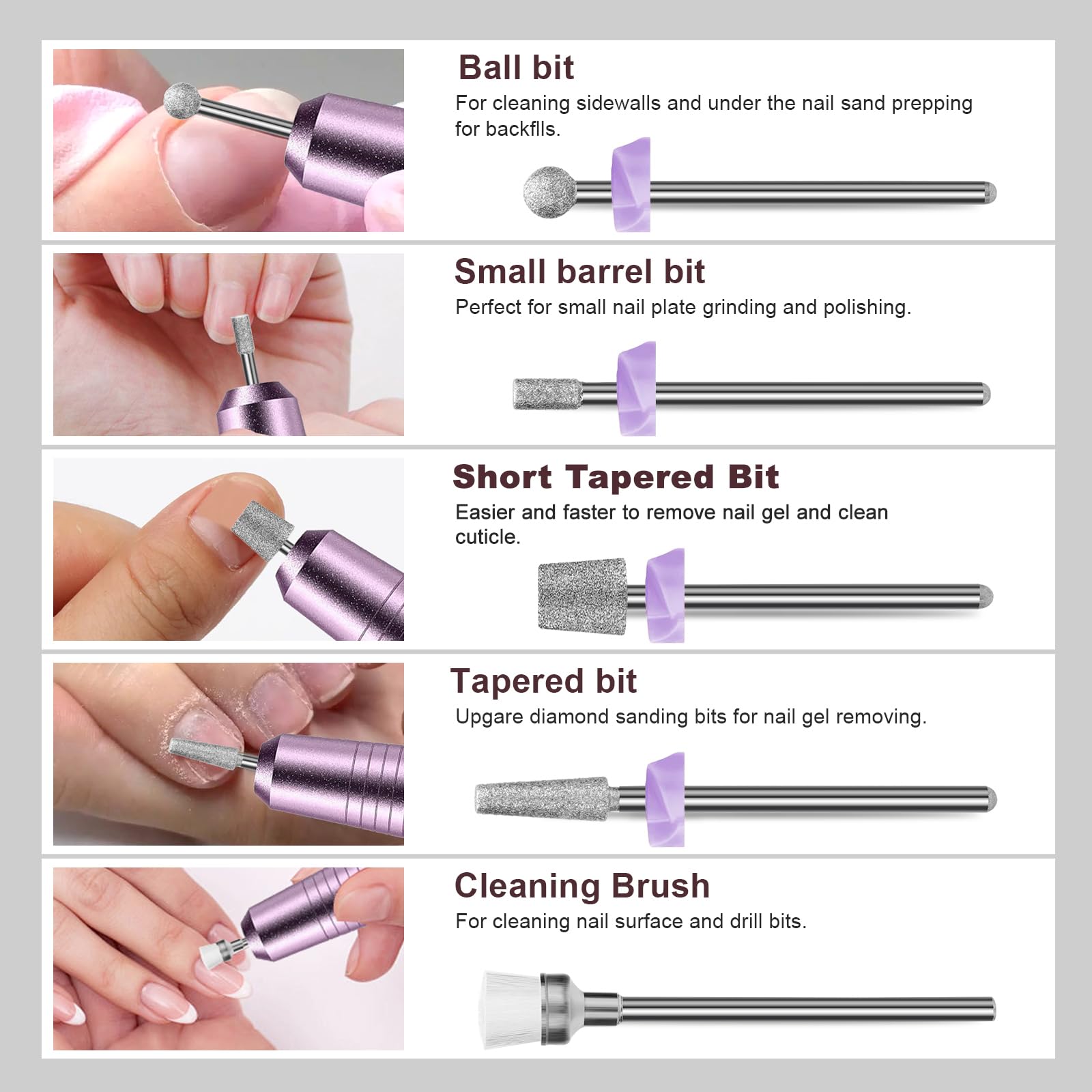 Ball bit
For cleaning sidewalls and under the nail sand prepping for backflls.

Small barrel bit
Perfect for small nail plate grinding and polishing.

Short Tapered Bit
Easier and faster to remove nail gel and clean cuticle.

Tapered bit
Upgare diamond sanding bits for nail gel removing.

Cleaning Brush
For cleaning nail surface and drill bits.