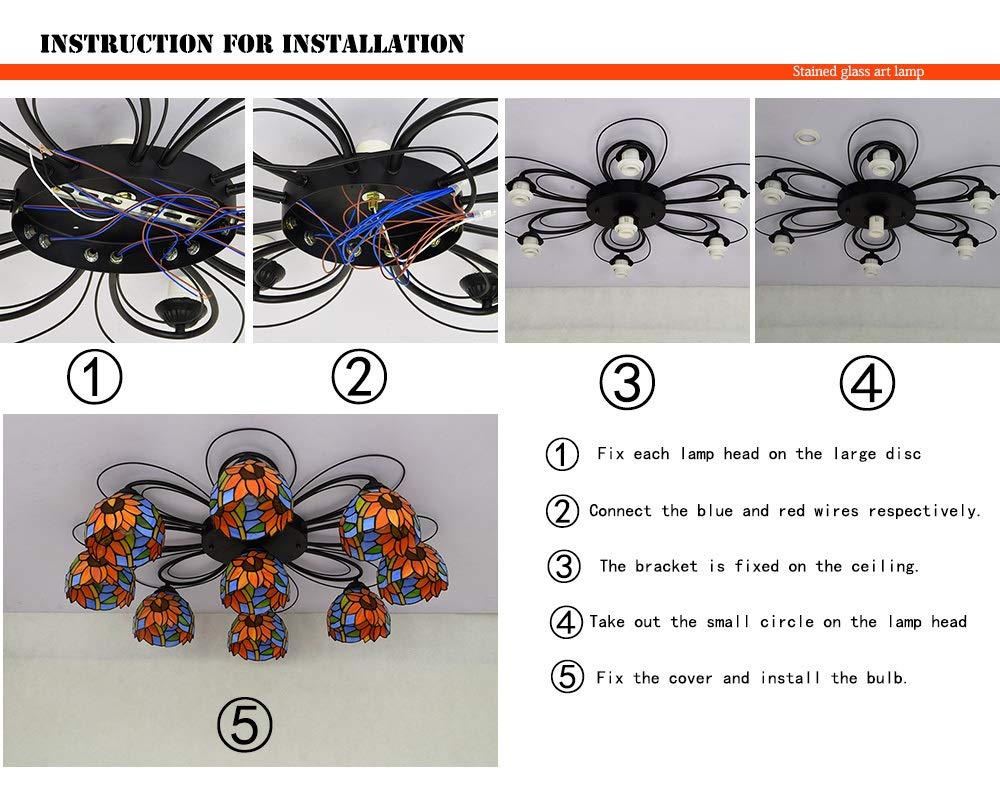 INSTRUCTION FOR INSTALLATION

Stained glass art lamp

①

②

③

④

⑤

① Fix each lamp head on the large disc

② Connect the blue and red wires respectively.

③ The bracket is fixed on the ceiling.

④ Take out the small circle on the lamp head

⑤ Fix the cover and install the bulb.