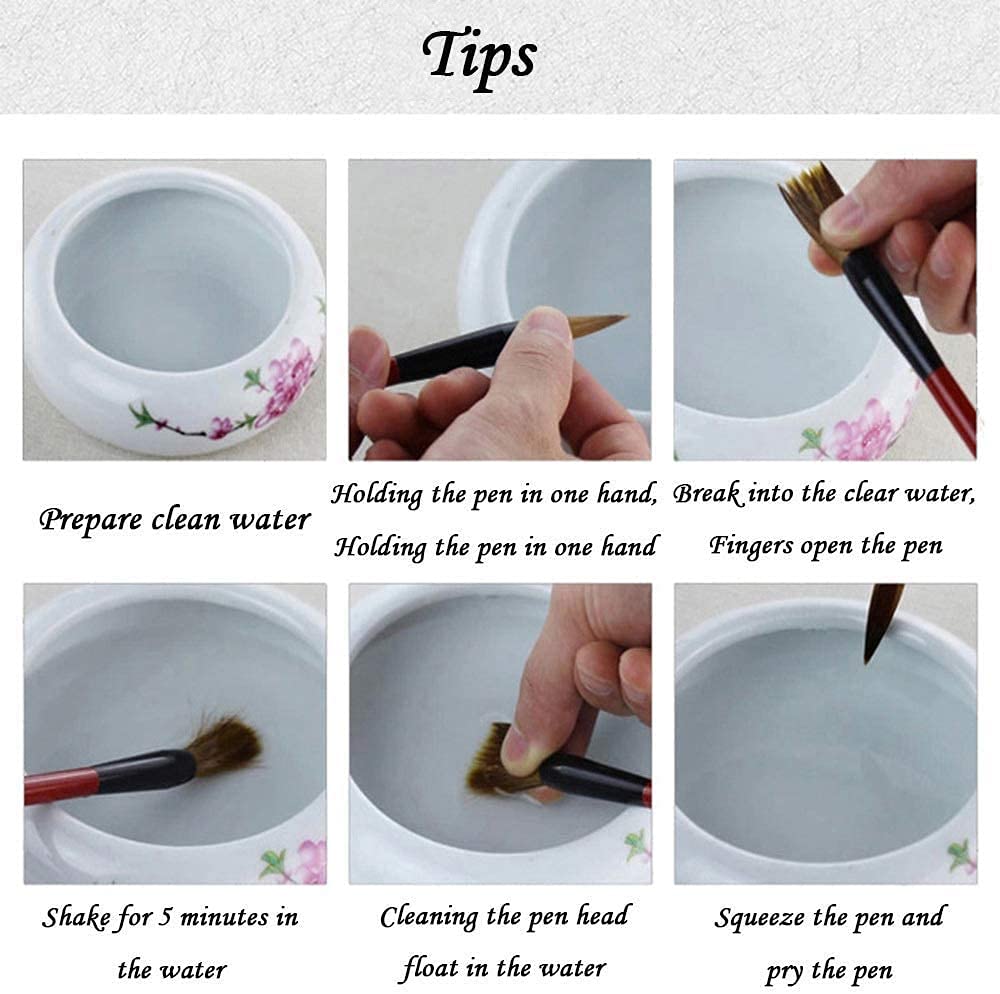 Tips

Prepare clean water

Holding the pen in one hand, Holding the pen in one hand

Break into the clear water, Fingers open the pen

Shake for 5 minutes in the water

Cleaning the pen head float in the water

Squeeze the pen and pry the pen