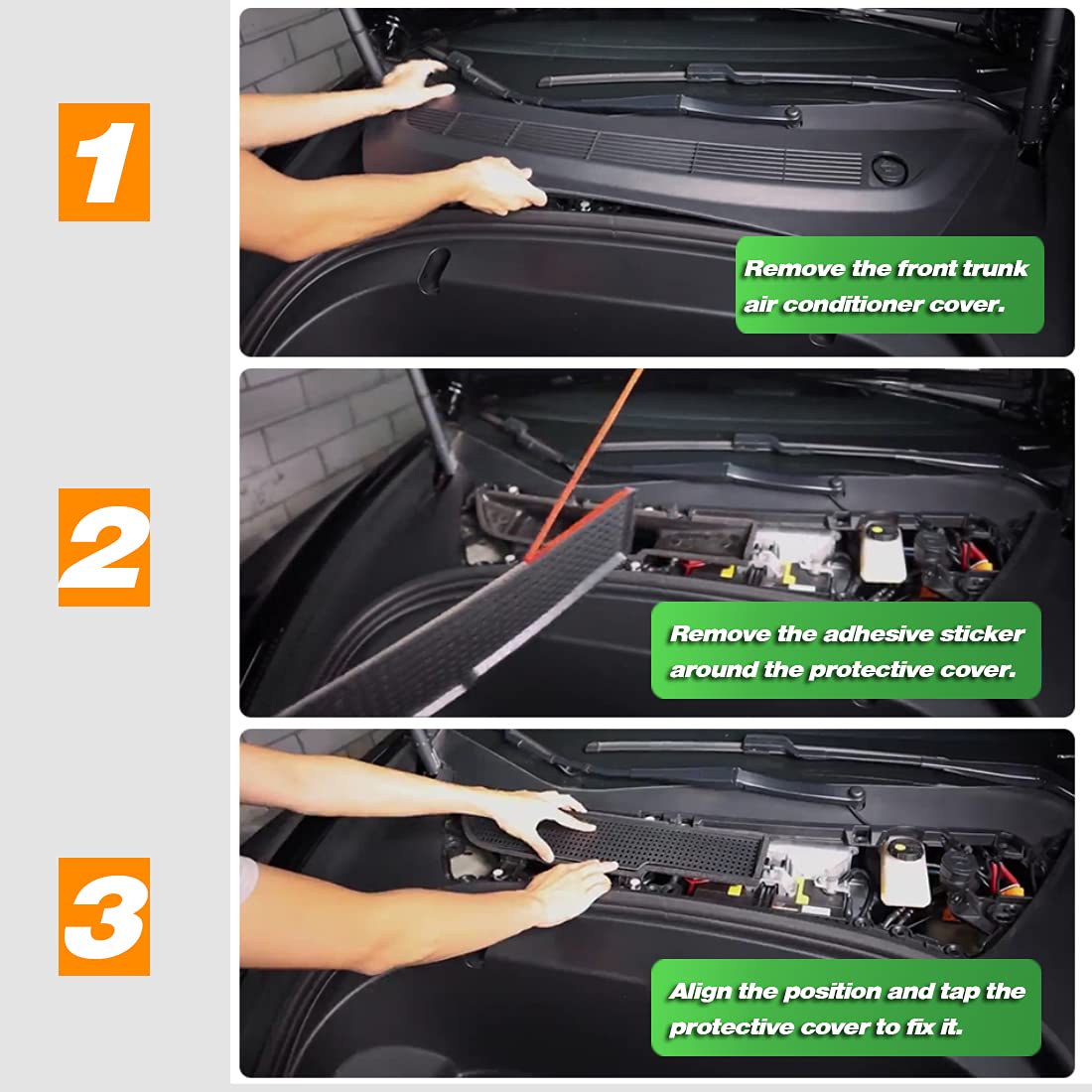 1

Remove the front trunk air conditioner cover.

2

Remove the adhesive sticker around the protective cover.

3

Align the position and tap the protective cover to fix it.