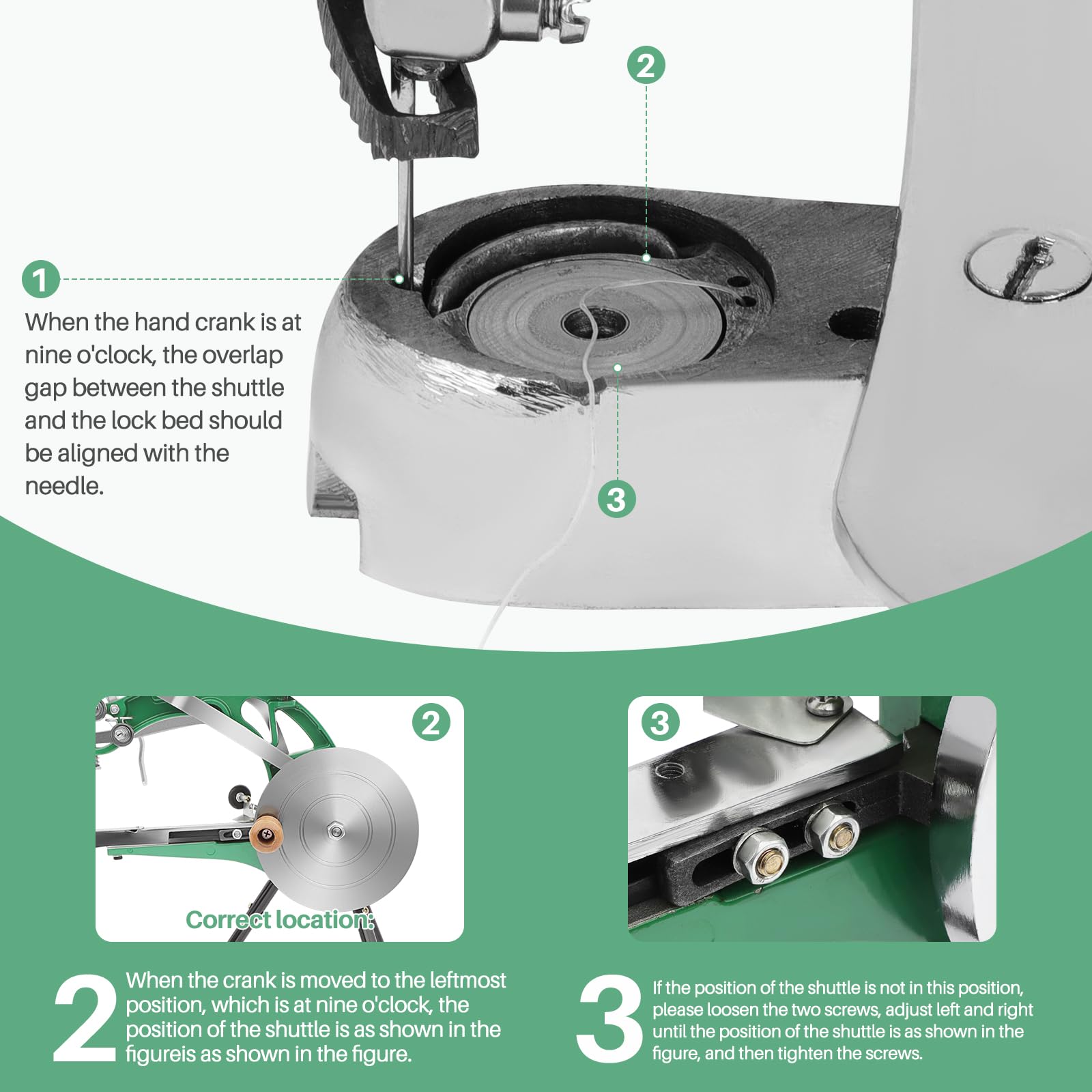 2

1

When the hand crank is at nine o'clock, the overlap gap between the shuttle and the lock bed should be aligned with the needle.

3

2

Correct location:

3

2 When the crank is moved to the leftmost position, which is at nine o'clock, the position of the shuttle is as shown in the figureis as shown in the figure.

3 If the position of the shuttle is not in this position, please loosen the two screws, adjust left and right until the position of the shuttle is as shown in the figure, and then tighten the screws.