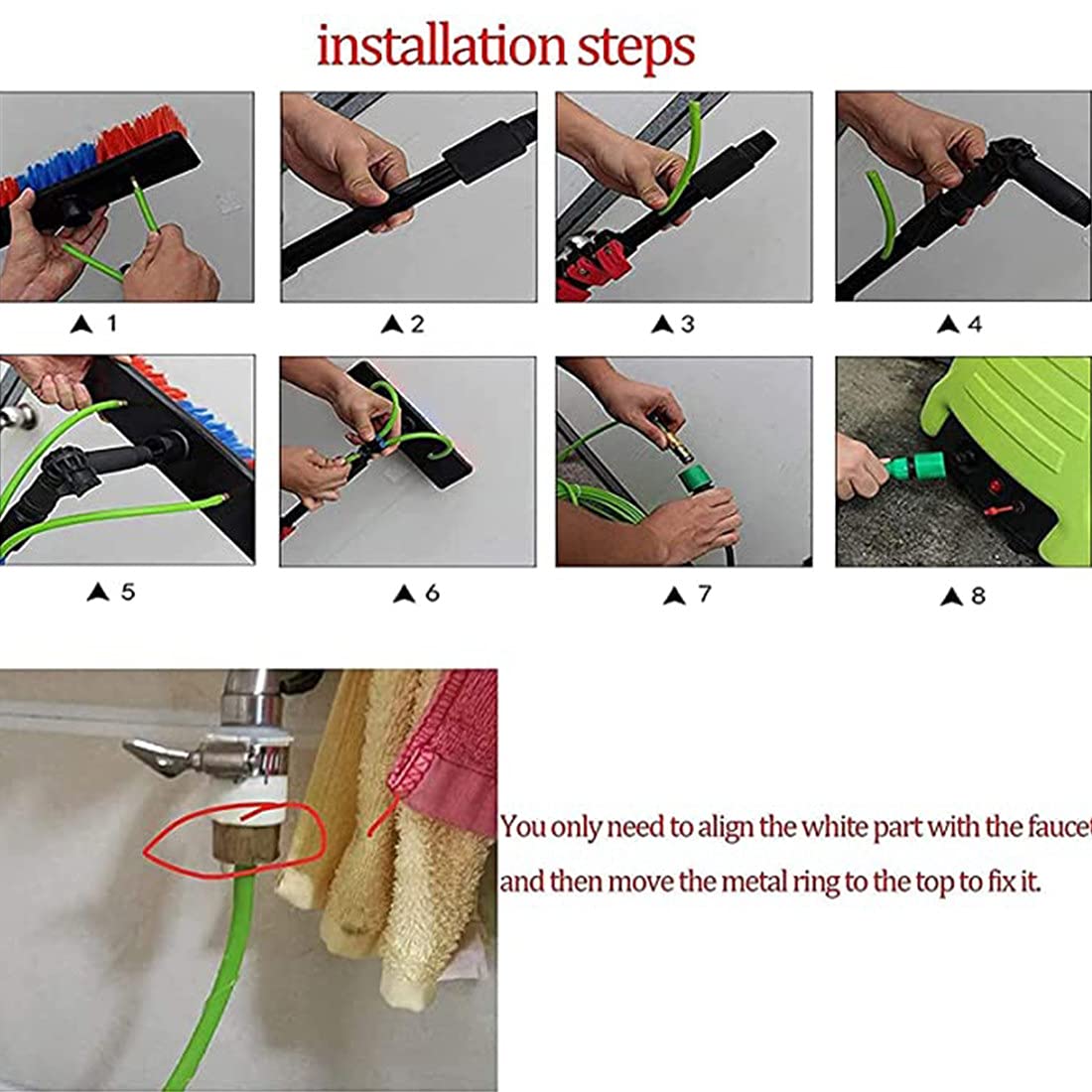 installation steps

▲ 1

▲ 2

▲ 3

▲ 4

▲ 5

▲ 6

▲ 7

▲ 8

You only need to align the white part with the faucet and then move the metal ring to the top to fix it.