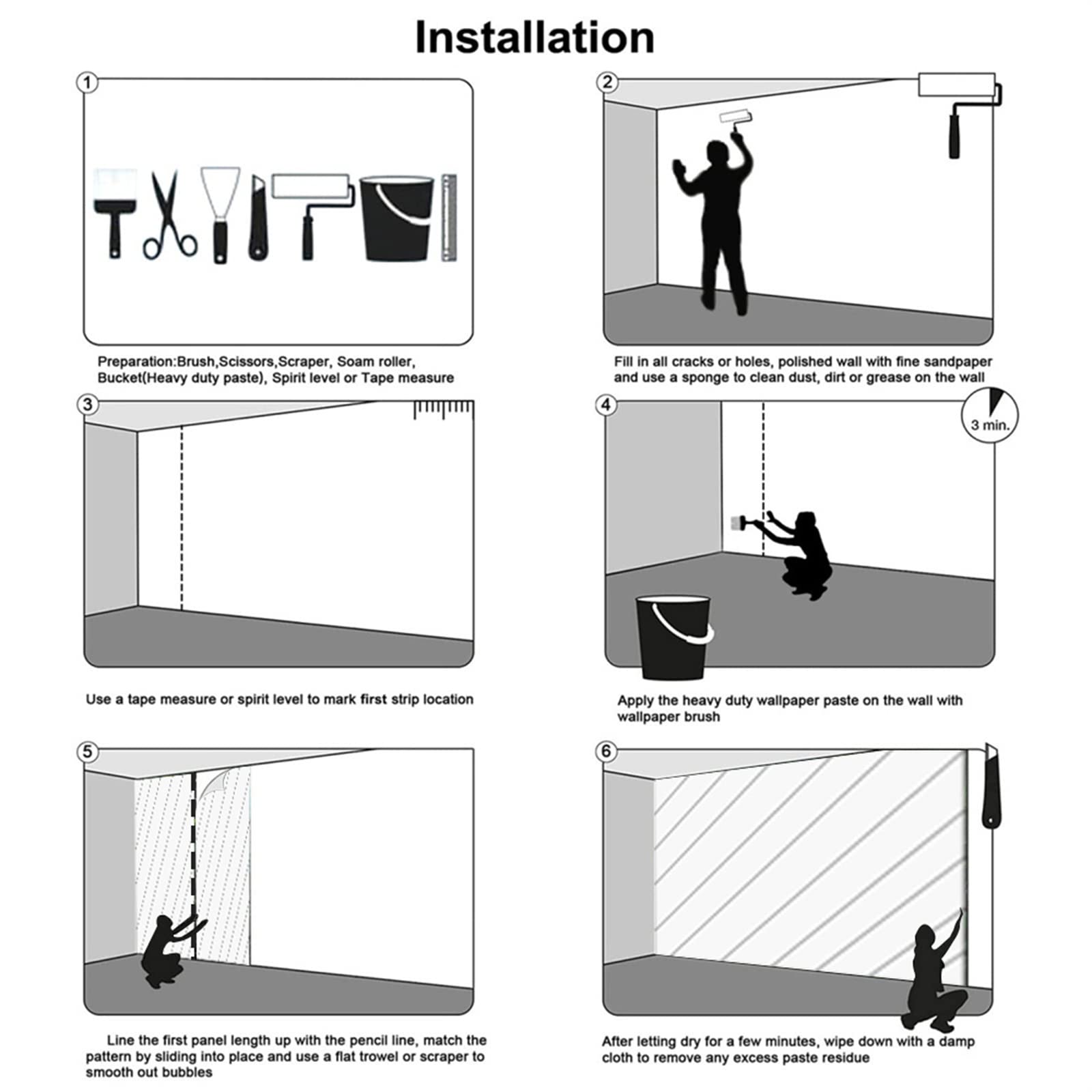 Installation

1

Preparation:Brush,Scissors,Scraper, Soam roller, Bucket(Heavy duty paste), Spirit level or Tape measure

2

Fill in all cracks or holes, polished wall with fine sandpaper and use a sponge to clean dust, dirt or grease on the wall

3

Use a tape measure or spirit level to mark first strip location

4

3 min.

Apply the heavy duty wallpaper paste on the wall with wallpaper brush

5

Line the first panel length up with the pencil line, match the pattern by sliding into place and use a flat trowel or scraper to smooth out bubbles

6

After letting dry for a few minutes, wipe down with a damp cloth to remove any excess paste residue