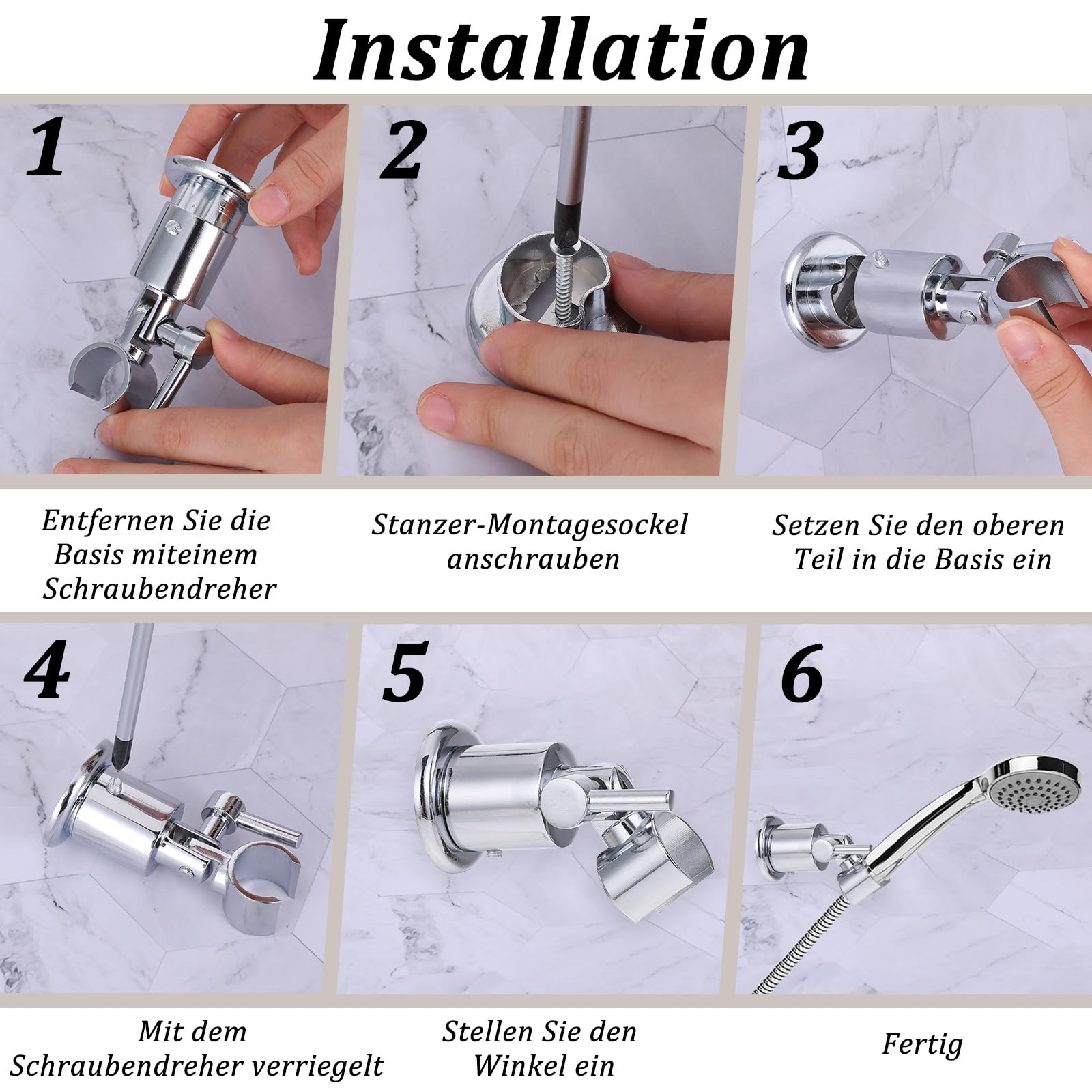 Installation

1

Entfernen Sie die Basis miteinem Schraubendreher

2

Stanzer-Montagesockel anschrauben

3

Setzen Sie den oberen Teil in die Basis ein

4

Mit dem Schraubendreher verriegelt

5

Stellen Sie den Winkel ein

6

Fertig