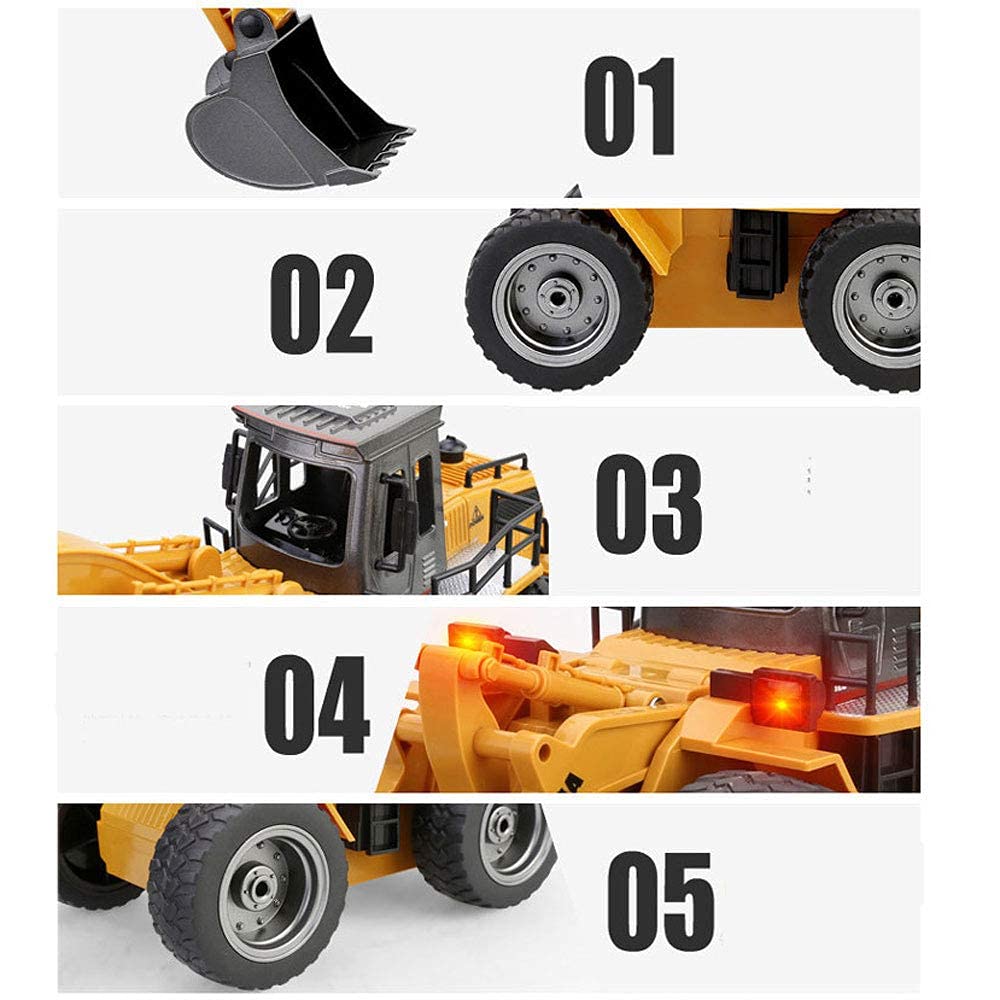 01

02

03

04

05