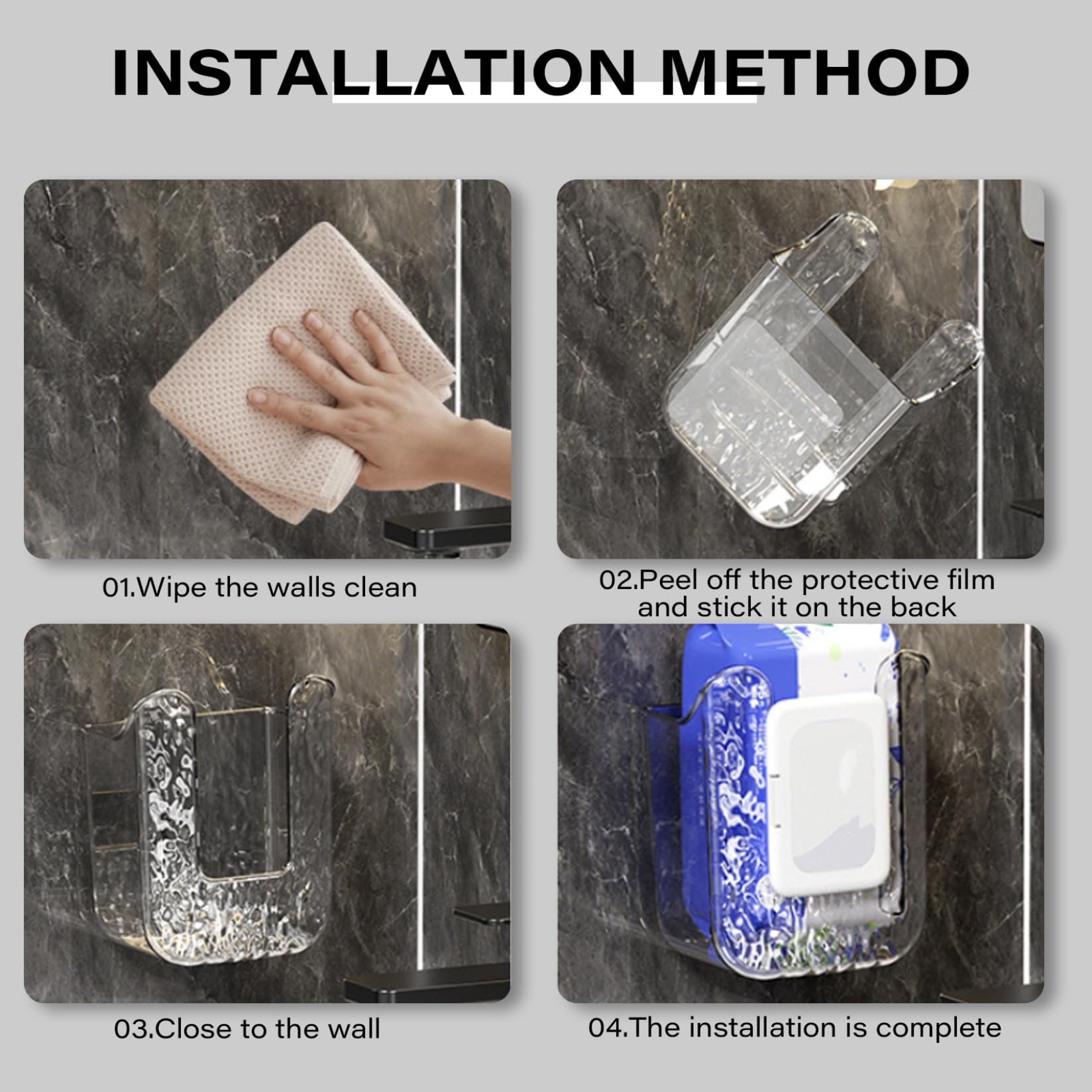 INSTALLATION METHOD

01.Wipe the walls clean

02.Peel off the protective film and stick it on the back

03.Close to the wall

04.The installation is complete