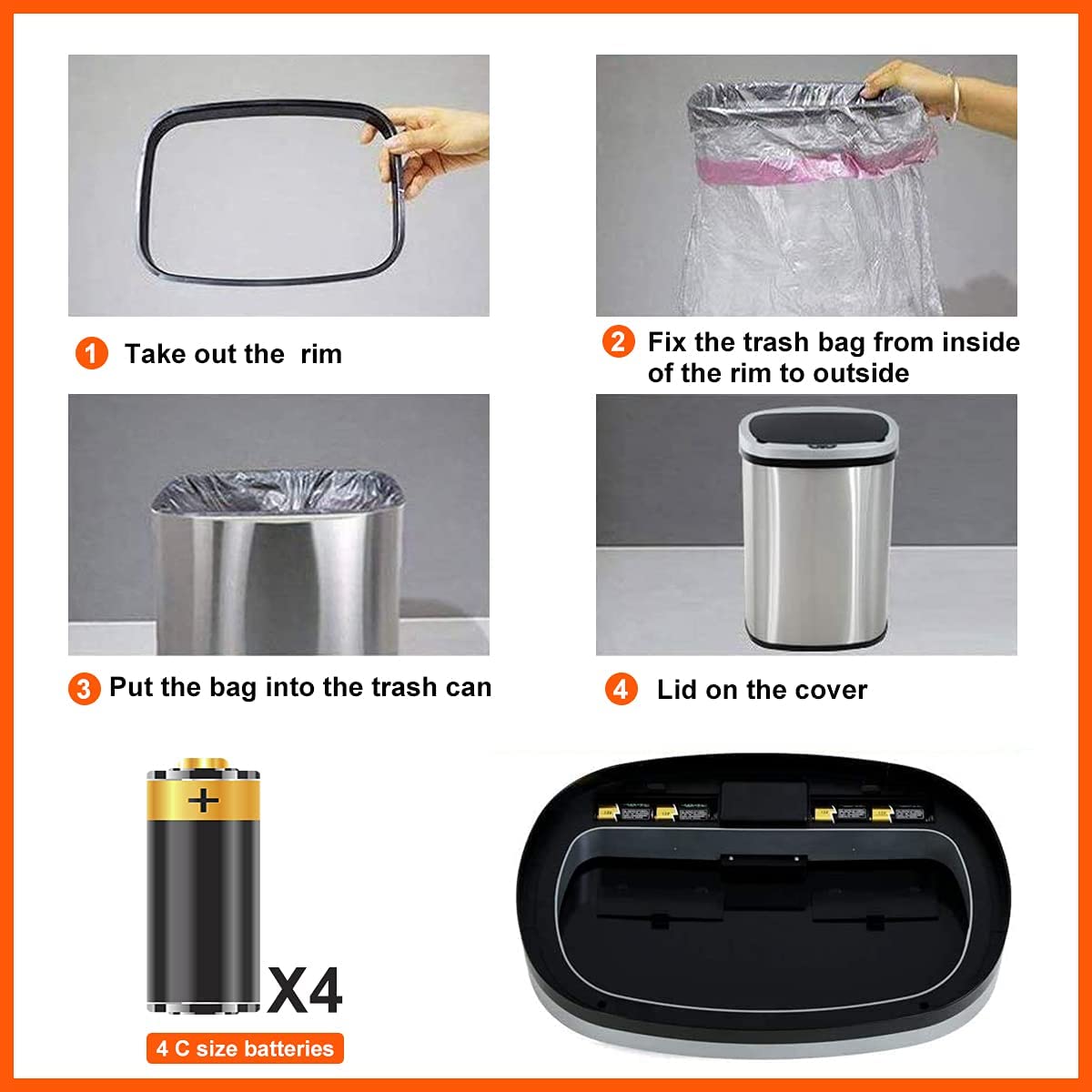 1 Take out the rim

2 Fix the trash bag from inside of the rim to outside

3 Put the bag into the trash can

4 Lid on the cover

+

X4

4 C size batteries