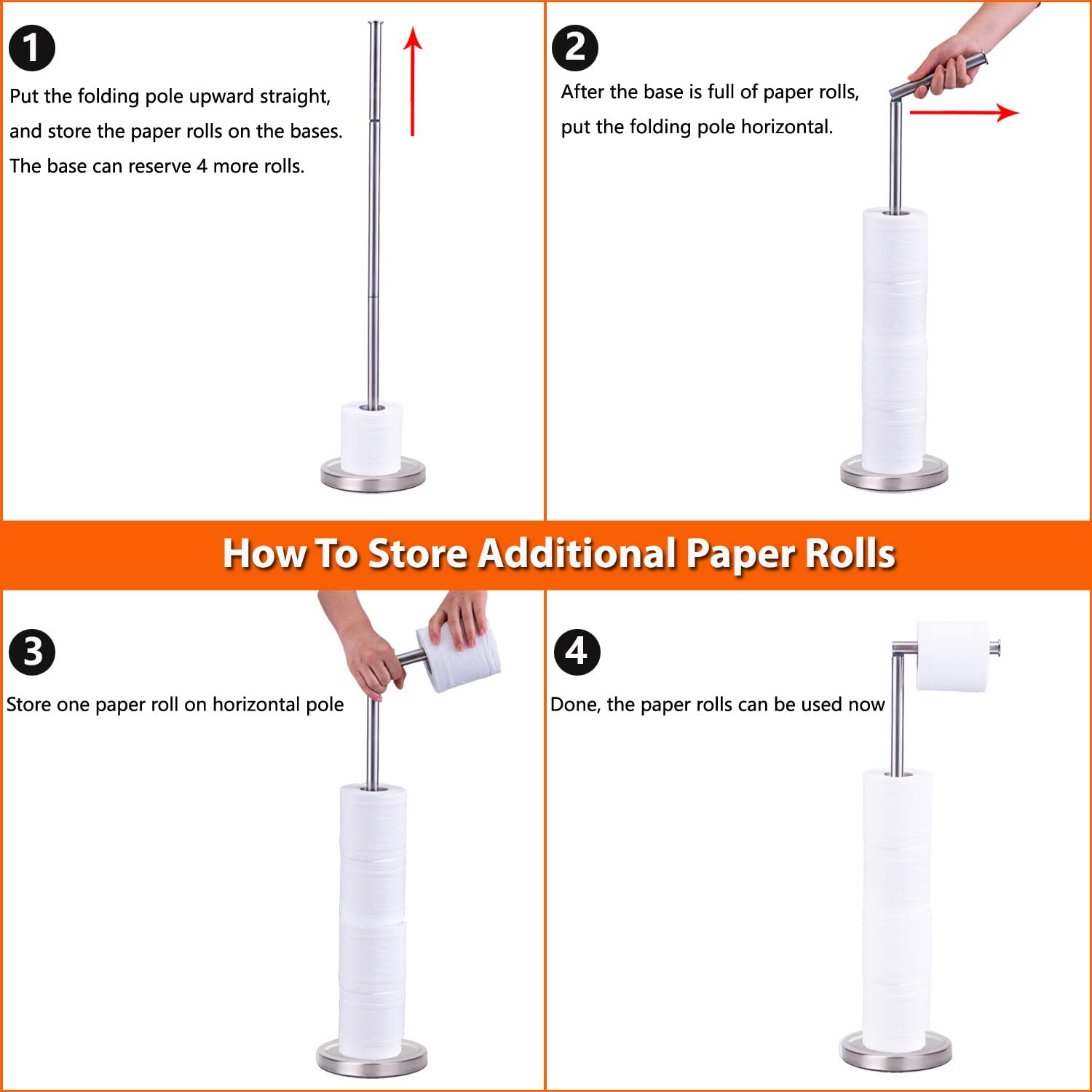 1

Put the folding pole upward straight, and store the paper rolls on the bases. The base can reserve 4 more rolls.

2

After the base is full of paper rolls, put the folding pole horizontal.

How To Store Additional Paper Rolls

3

Store one paper roll on horizontal pole

4

Done, the paper rolls can be used now