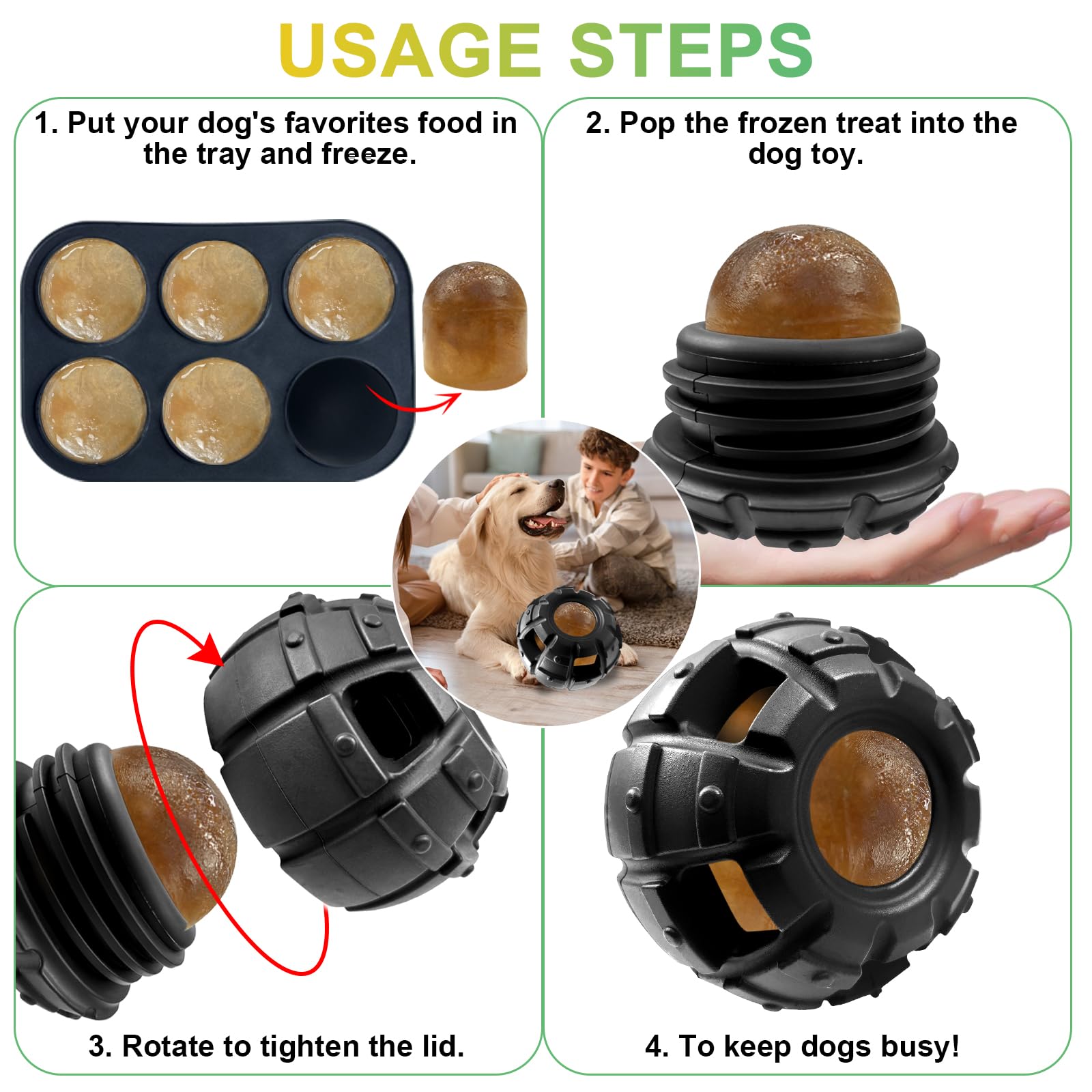 USAGE STEPS

1. Put your dog's favorites food in the tray and freeze.

2. Pop the frozen treat into the dog toy.

3. Rotate to tighten the lid.

4. To keep dogs busy!