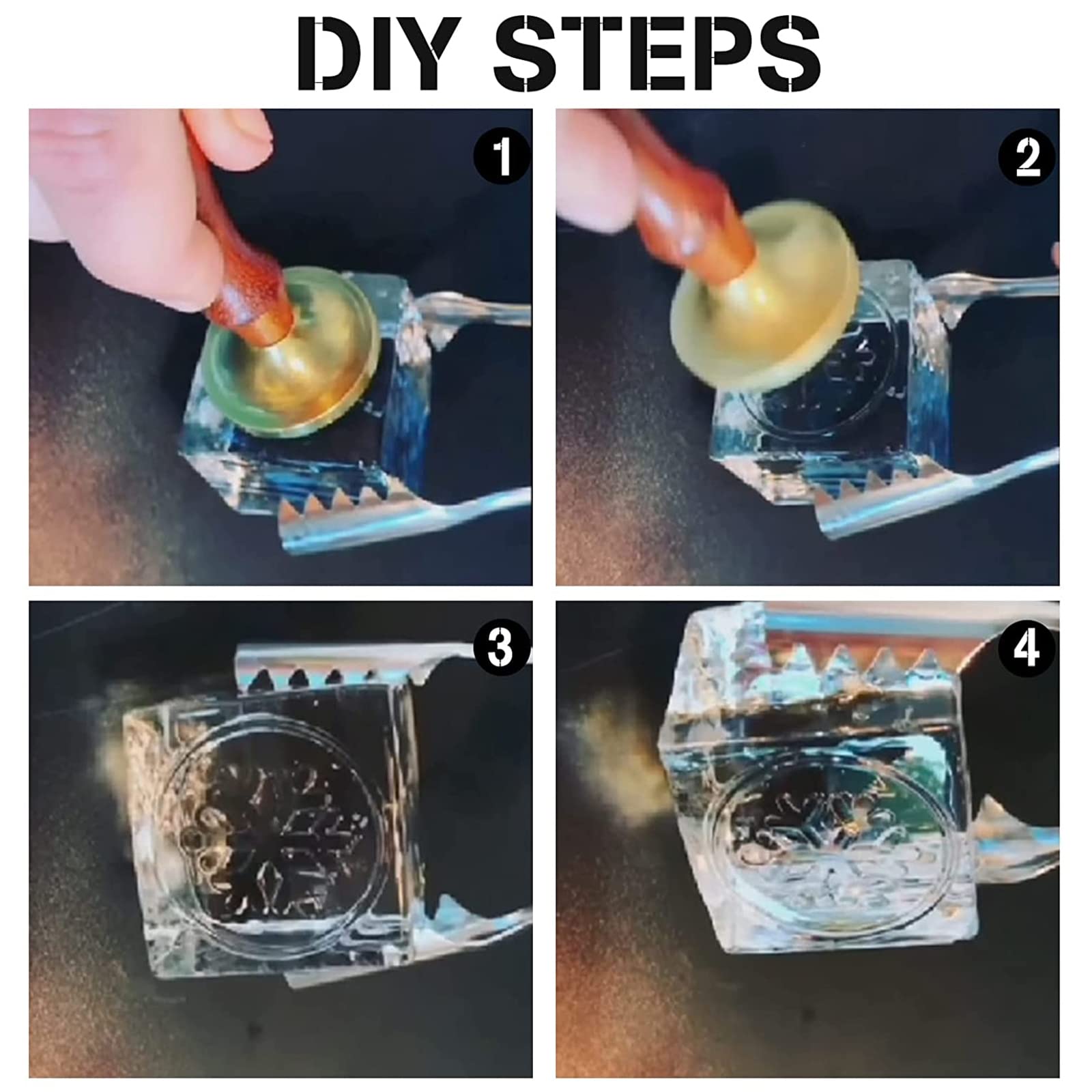 DIY STEPS

1

2

3

4