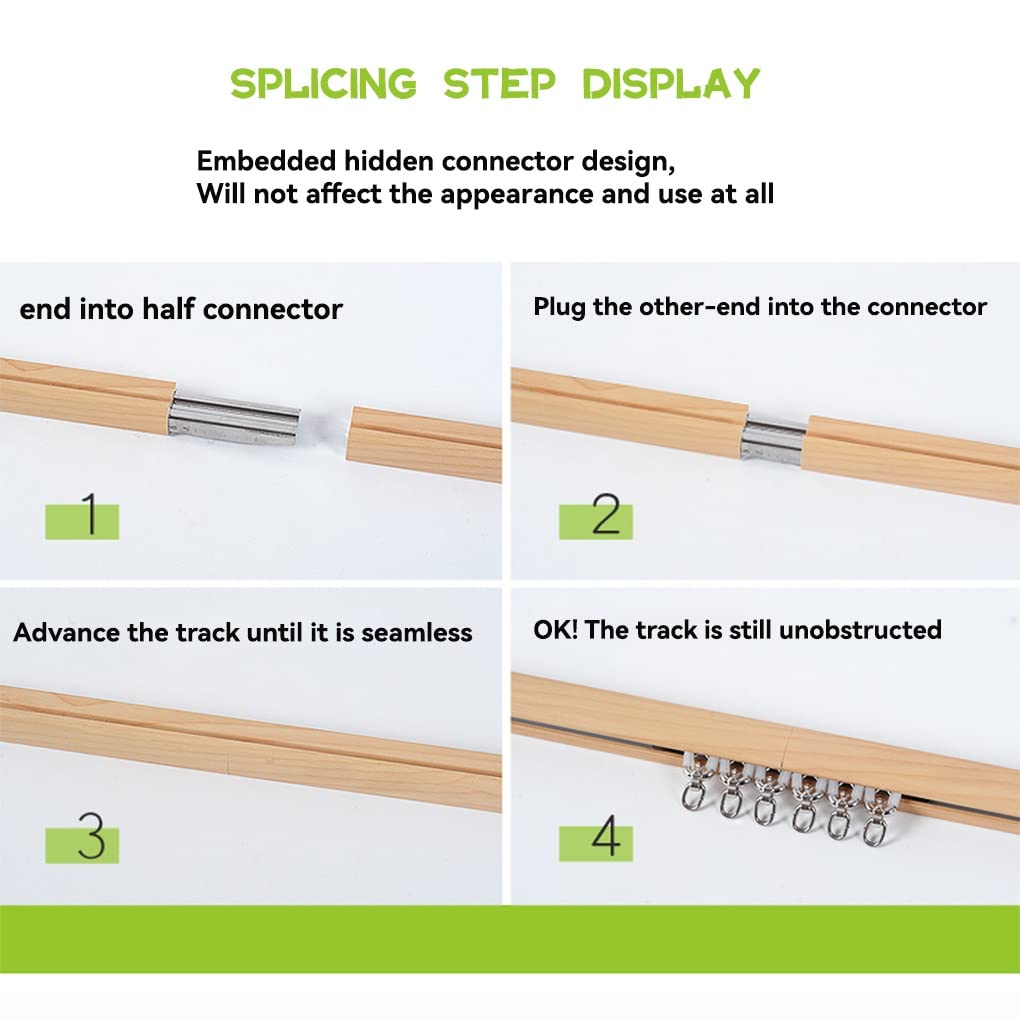 SPLICING STEP DISPLAY

Embedded hidden connector design,
Will not affect the appearance and use at all

end into half connector

1

Plug the other-end into the connector

2

Advance the track until it is seamless

3

OK! The track is still unobstructed

4