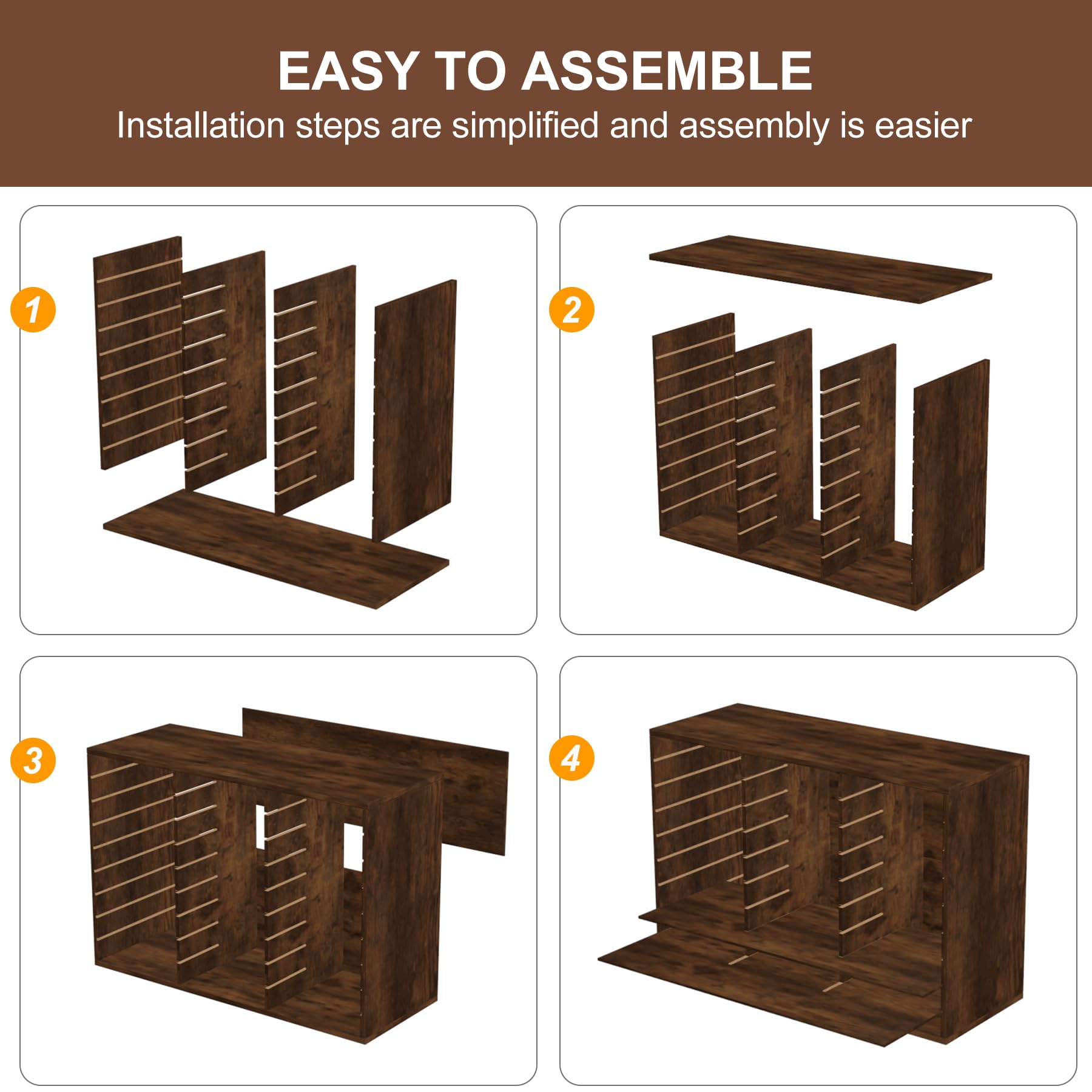 EASY TO ASSEMBLE
Installation steps are simplified and assembly is easier

1

2

3

4