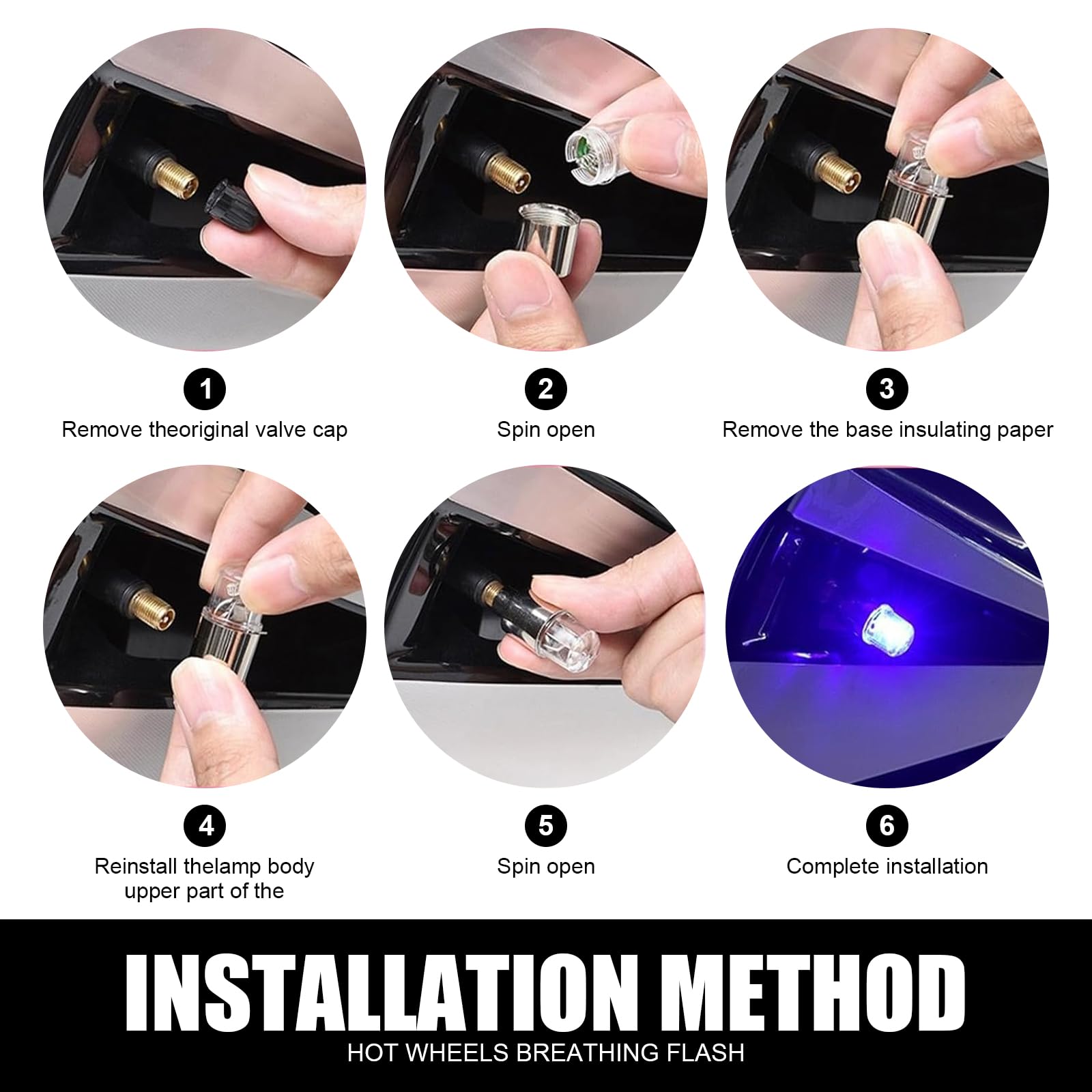 1
Remove theoriginal valve cap

2
Spin open

3
Remove the base insulating paper

4
Reinstall thelamp body upper part of the

5
Spin open

6
Complete installation

INSTALLATION METHOD
HOT WHEELS BREATHING FLASH