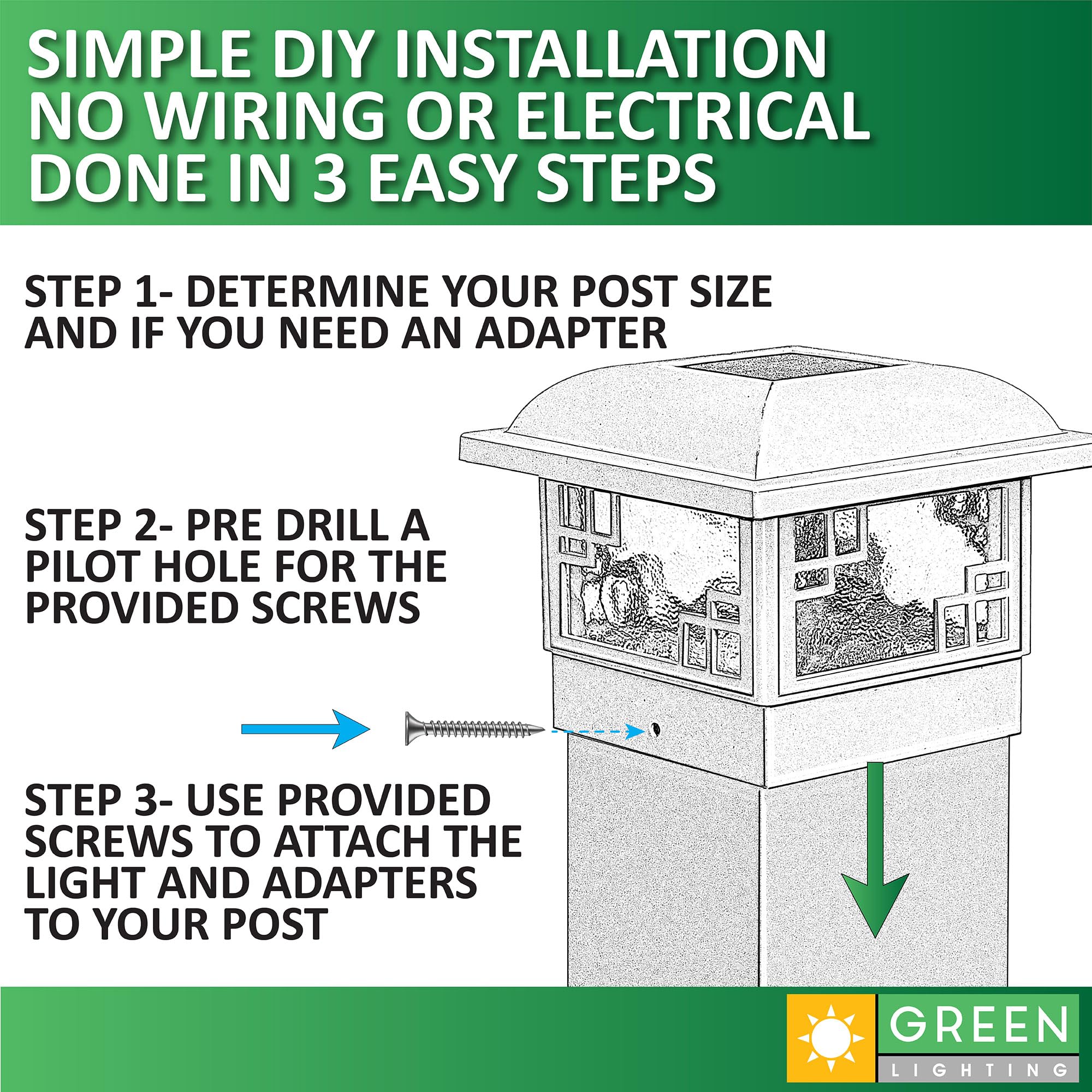 SIMPLE DIY INSTALLATION
NO WIRING OR ELECTRICAL
DONE IN 3 EASY STEPS

STEP 1- DETERMINE YOUR POST SIZE AND IF YOU NEED AN ADAPTER

STEP 2- PRE DRILL A PILOT HOLE FOR THE PROVIDED SCREWS

STEP 3- USE PROVIDED SCREWS TO ATTACH THE LIGHT AND ADAPTERS TO YOUR POST

GREEN
LIGHTING