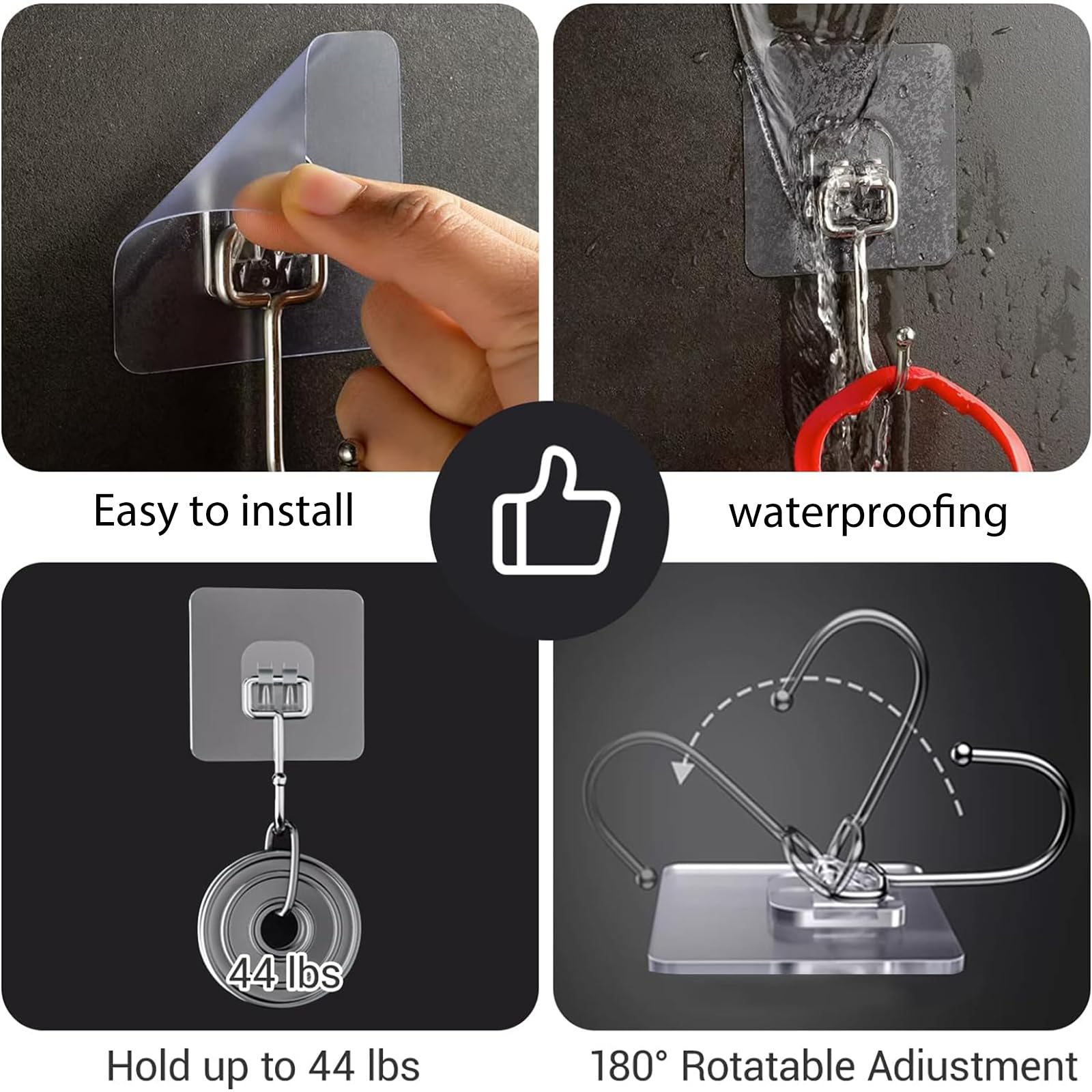 Easy to install

waterproofing

44 lbs

Hold up to 44 lbs

180° Rotatable Adiustment