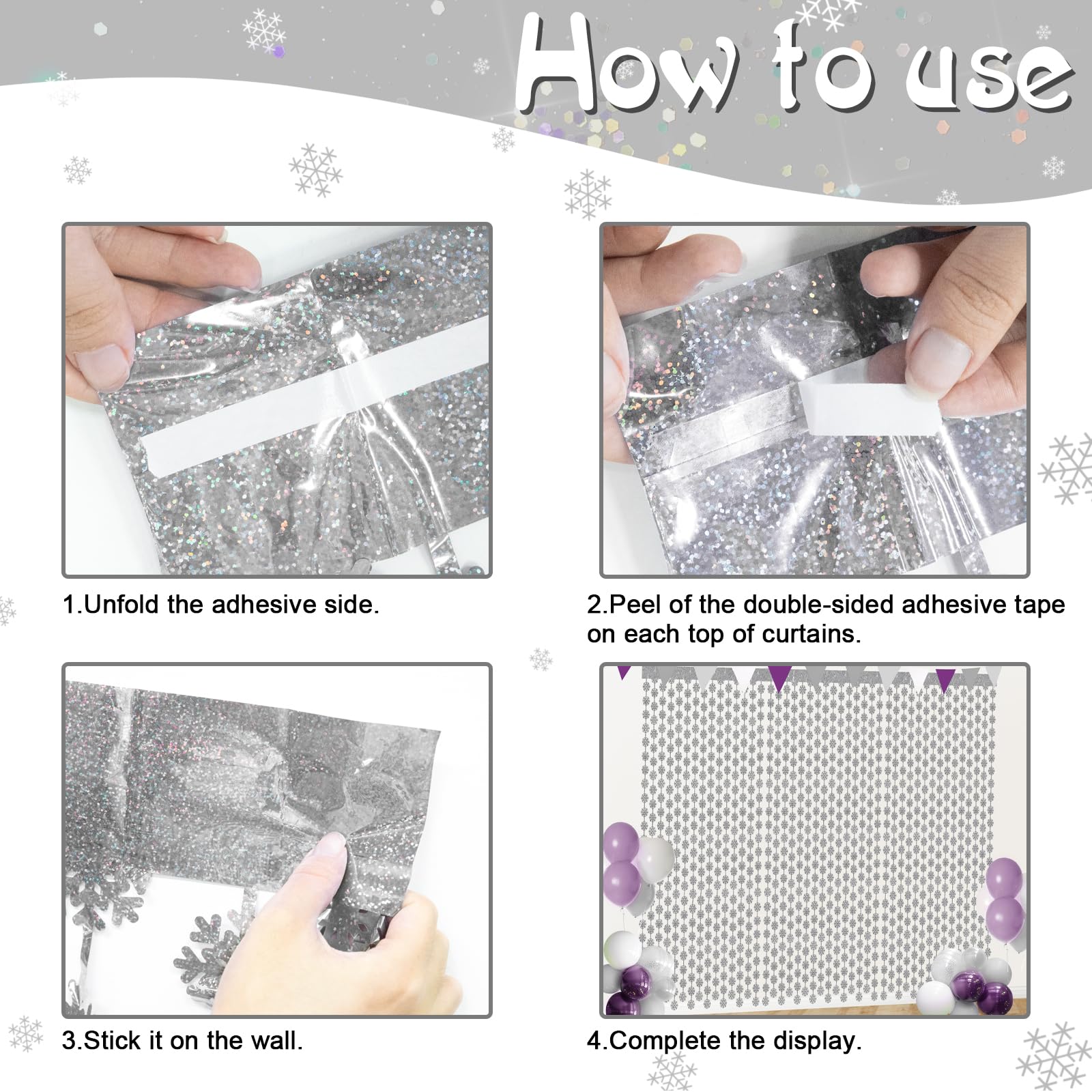 How to use

1.Unfold the adhesive side.

2.Peel of the double-sided adhesive tape on each top of curtains.

3.Stick it on the wall.

4.Complete the display.