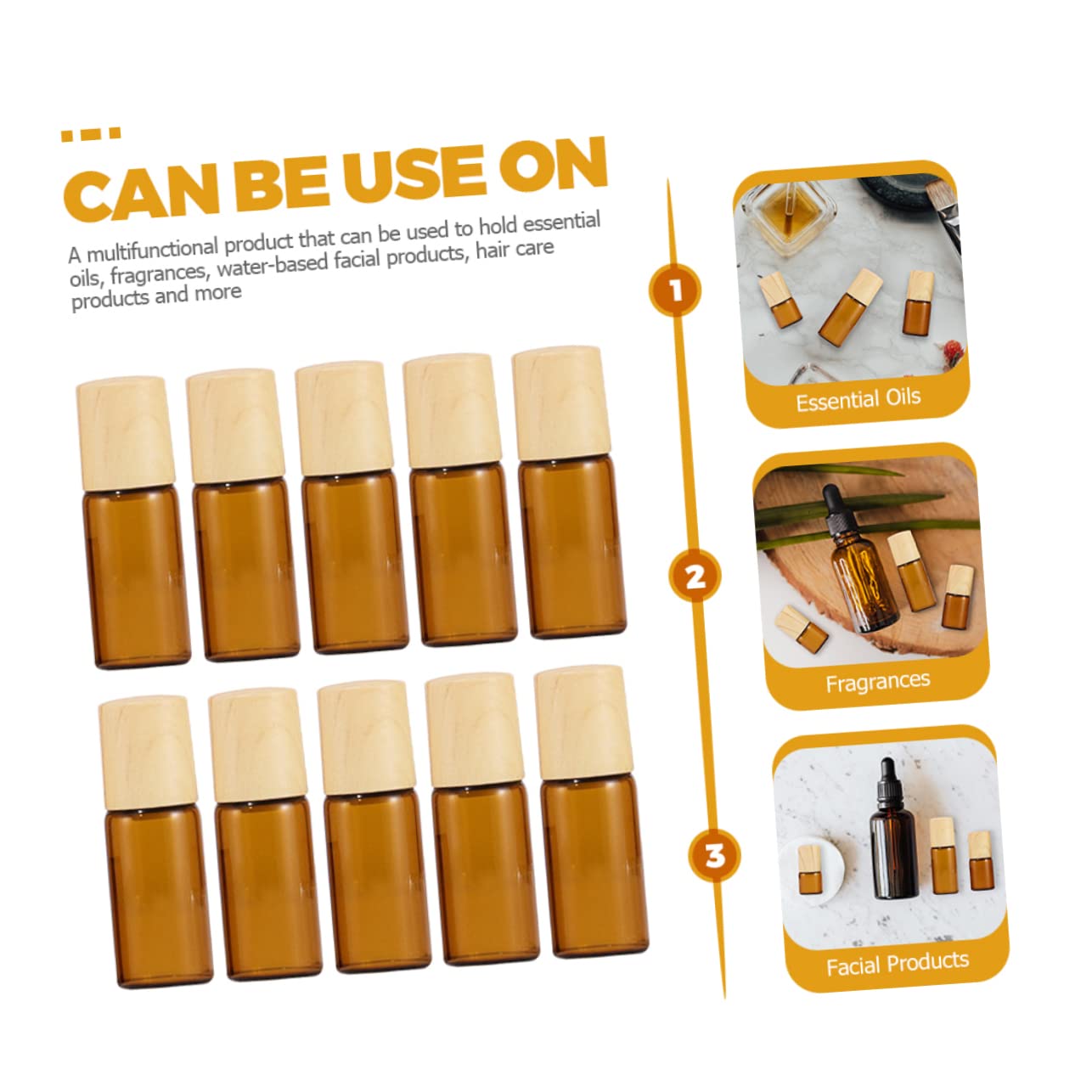 CAN BE USE ON

A multifunctional product that can be used to hold essential oils, fragrances, water-based facial products, hair care products and more

1

Essential Oils

2

Fragrances

3

Facial Products