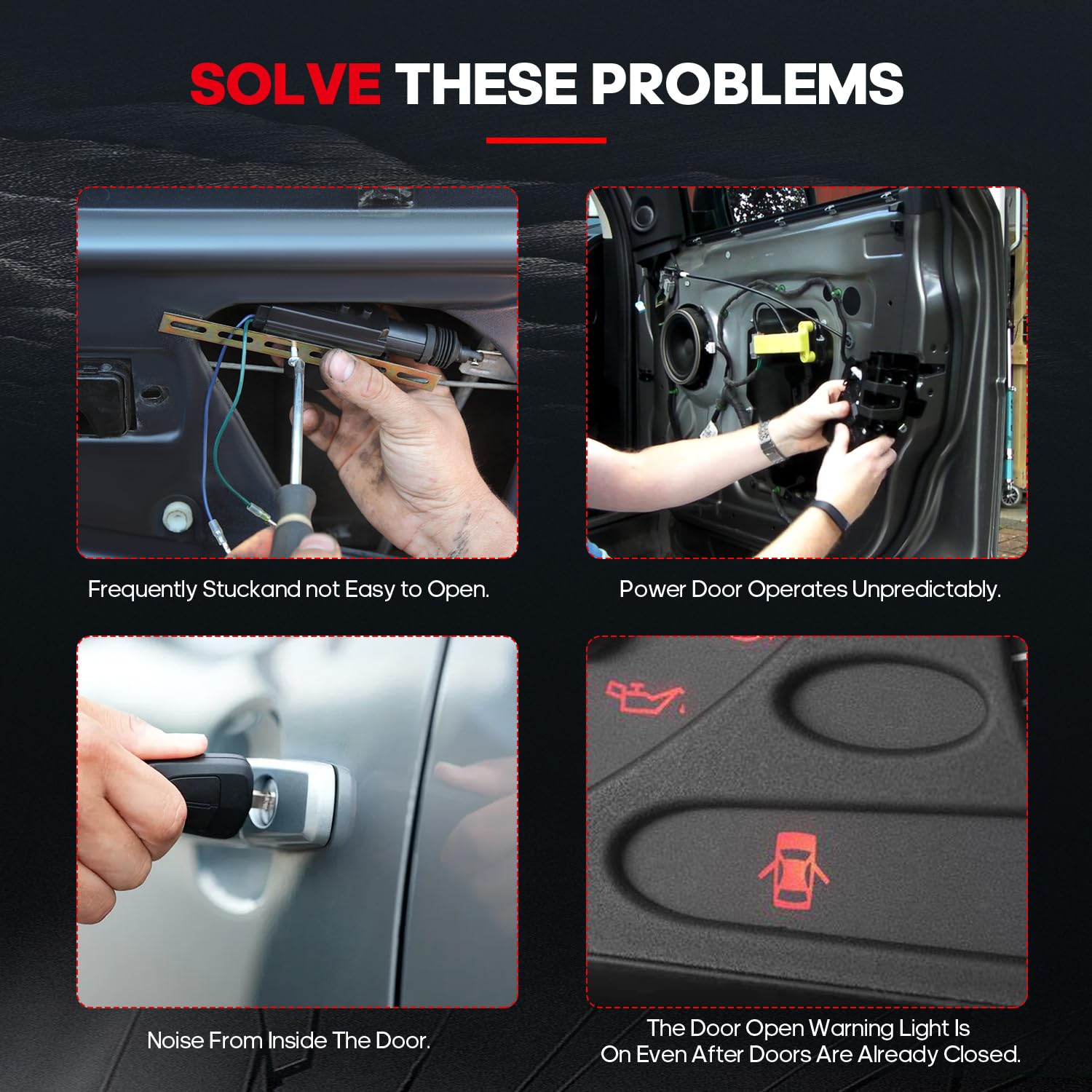 SOLVE THESE PROBLEMS

Frequently Stuckand not Easy to Open.

Power Door Operates Unpredictably.

Noise From Inside The Door.

The Door Open Warning Light Is On Even After Doors Are Already Closed.