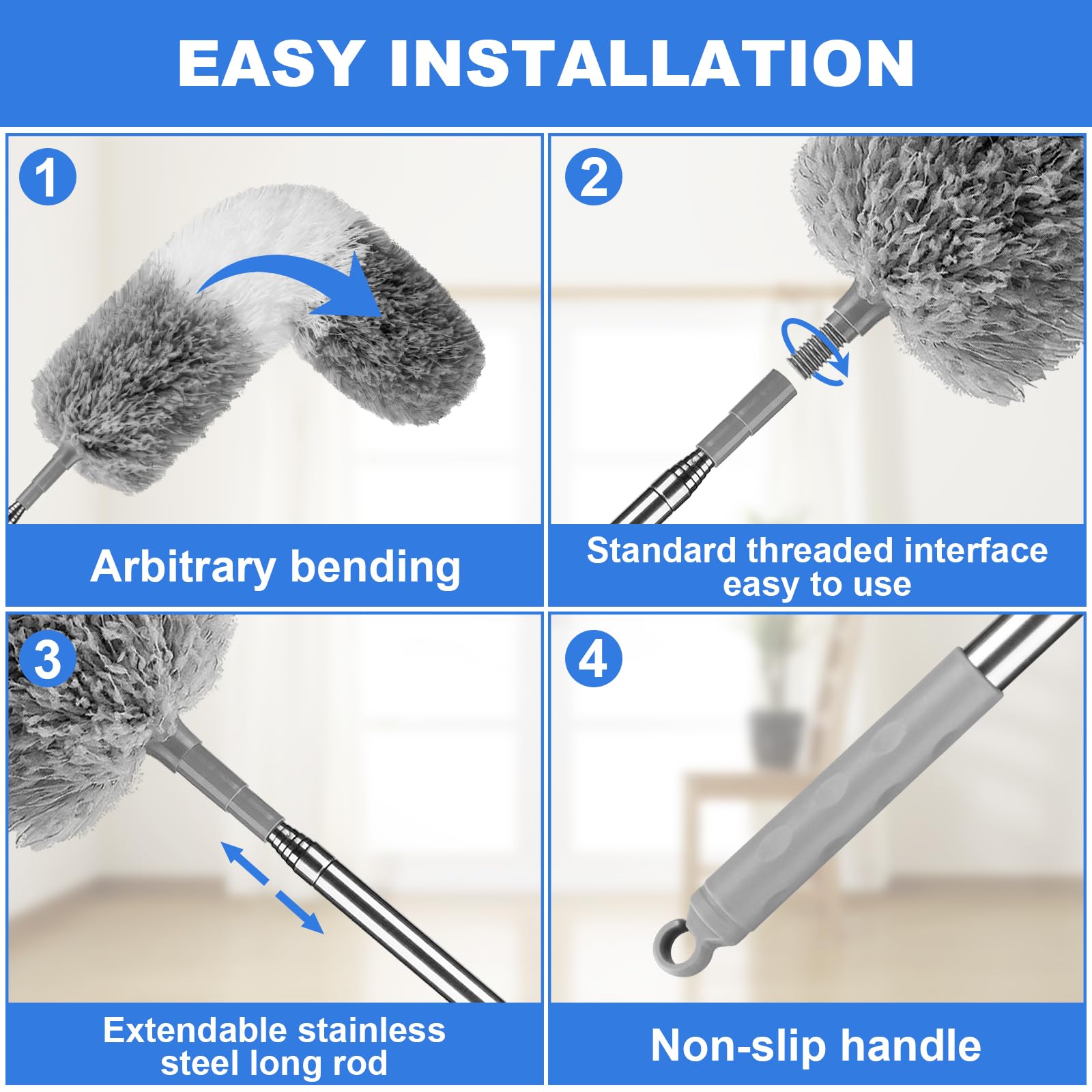 EASY INSTALLATION

1

Arbitrary bending

2

Standard threaded interface easy to use

3

Extendable stainless steel long rod

4

Non-slip handle