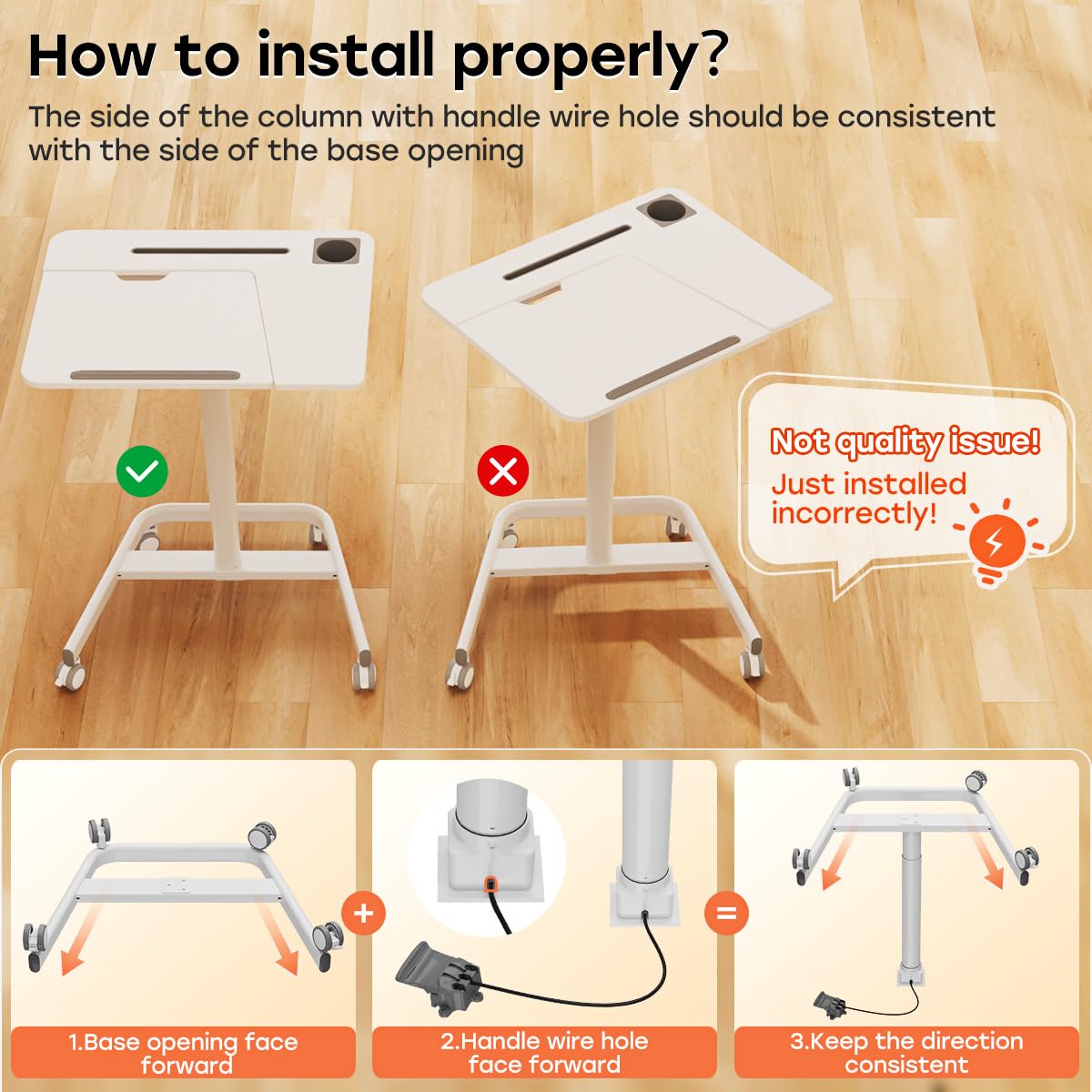 How to install properly?

The side of the column with handle wire hole should be consistent with the side of the base opening

Not quality issue!
Just installed incorrectly!

+

=

1.Base opening face forward

2.Handle wire hole face forward

3.Keep the direction consistent