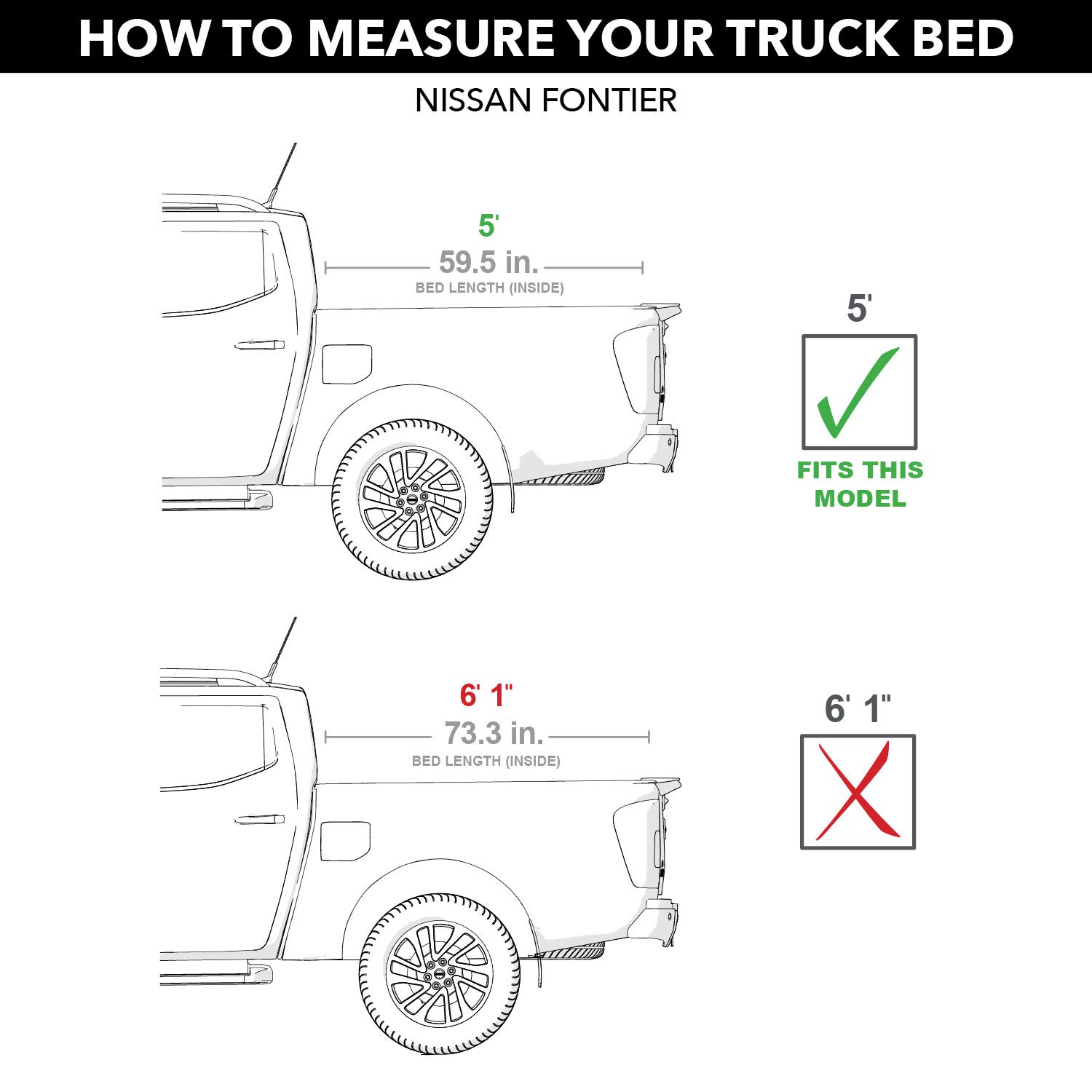 HOW TO MEASURE YOUR TRUCK BED

NISSAN FONTIER

5'
59.5 in.
BED LENGTH (INSIDE)

5'

FITS THIS MODEL

6' 1"
73.3 in.
BED LENGTH (INSIDE)

6' 1"