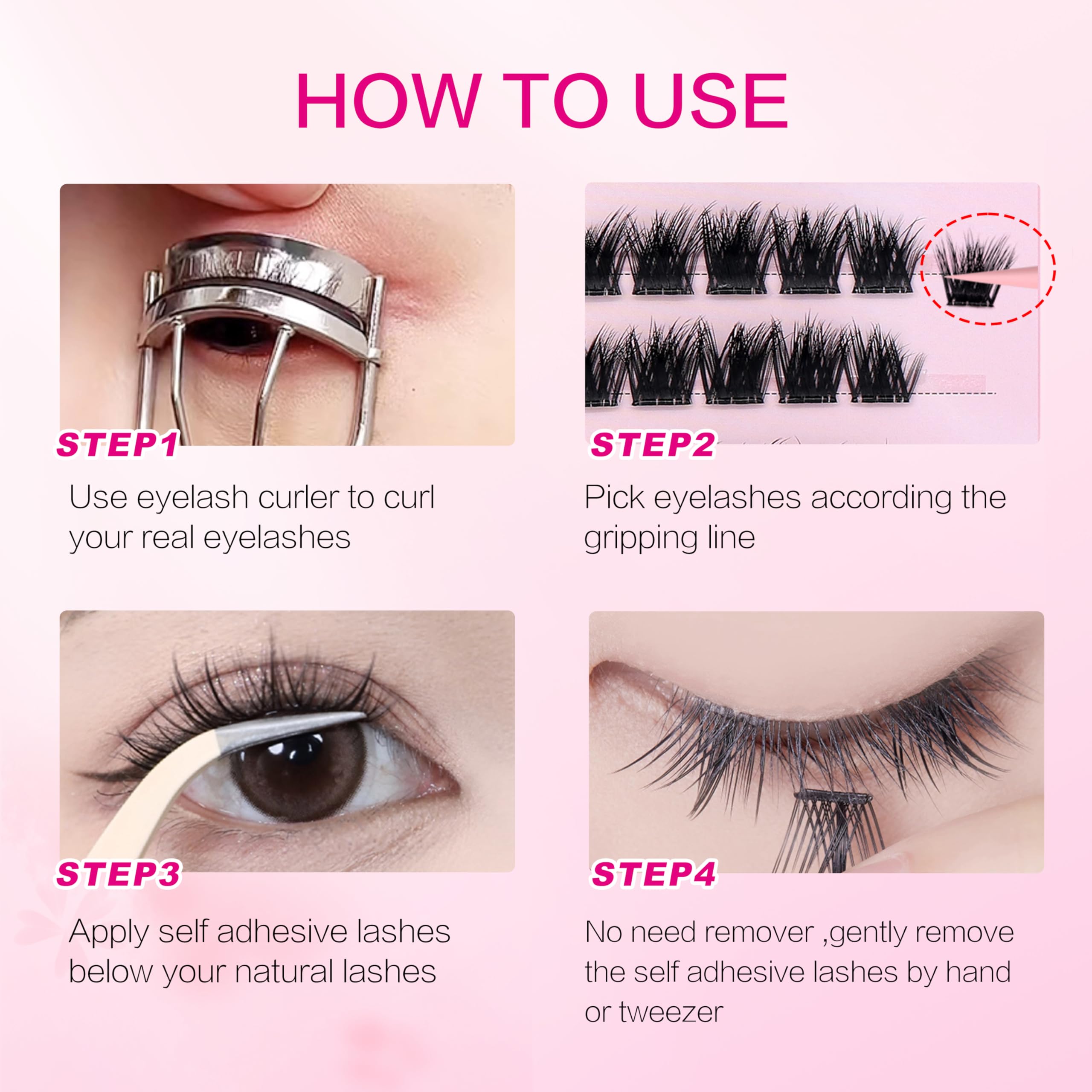 HOW TO USE

STEP1

Use eyelash curler to curl your real eyelashes

STEP2

Pick eyelashes according the gripping line

STEP3

Apply self adhesive lashes below your natural lashes

STEP4

No need remover ,gently remove the self adhesive lashes by hand or tweezer