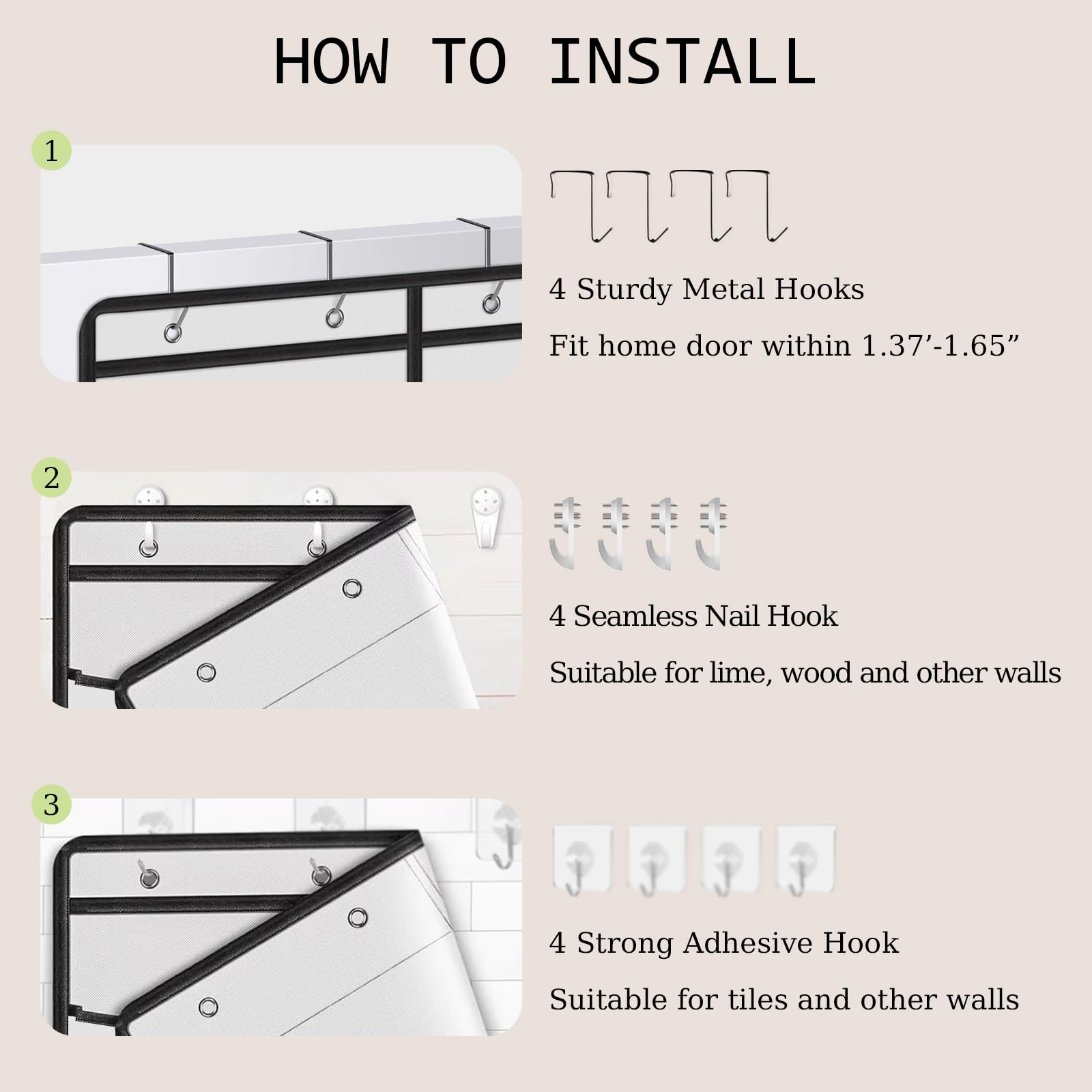 HOW TO INSTALL

1

4 Sturdy Metal Hooks

Fit home door within 1.37’-1.65”

2

4 Seamless Nail Hook

Suitable for lime, wood and other walls

3

4 Strong Adhesive Hook

Suitable for tiles and other walls