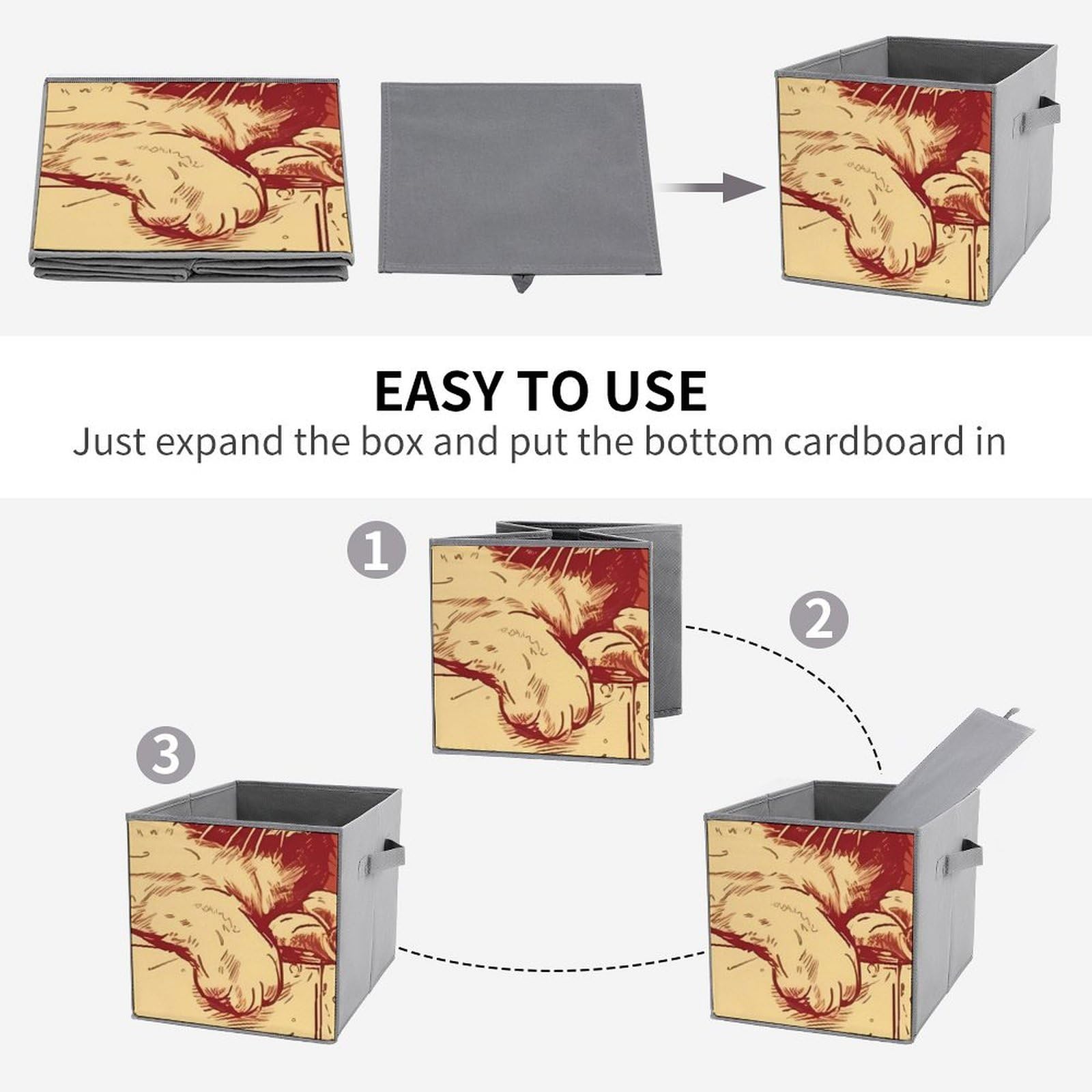 EASY TO USE
Just expand the box and put the bottom cardboard in

1

2

3