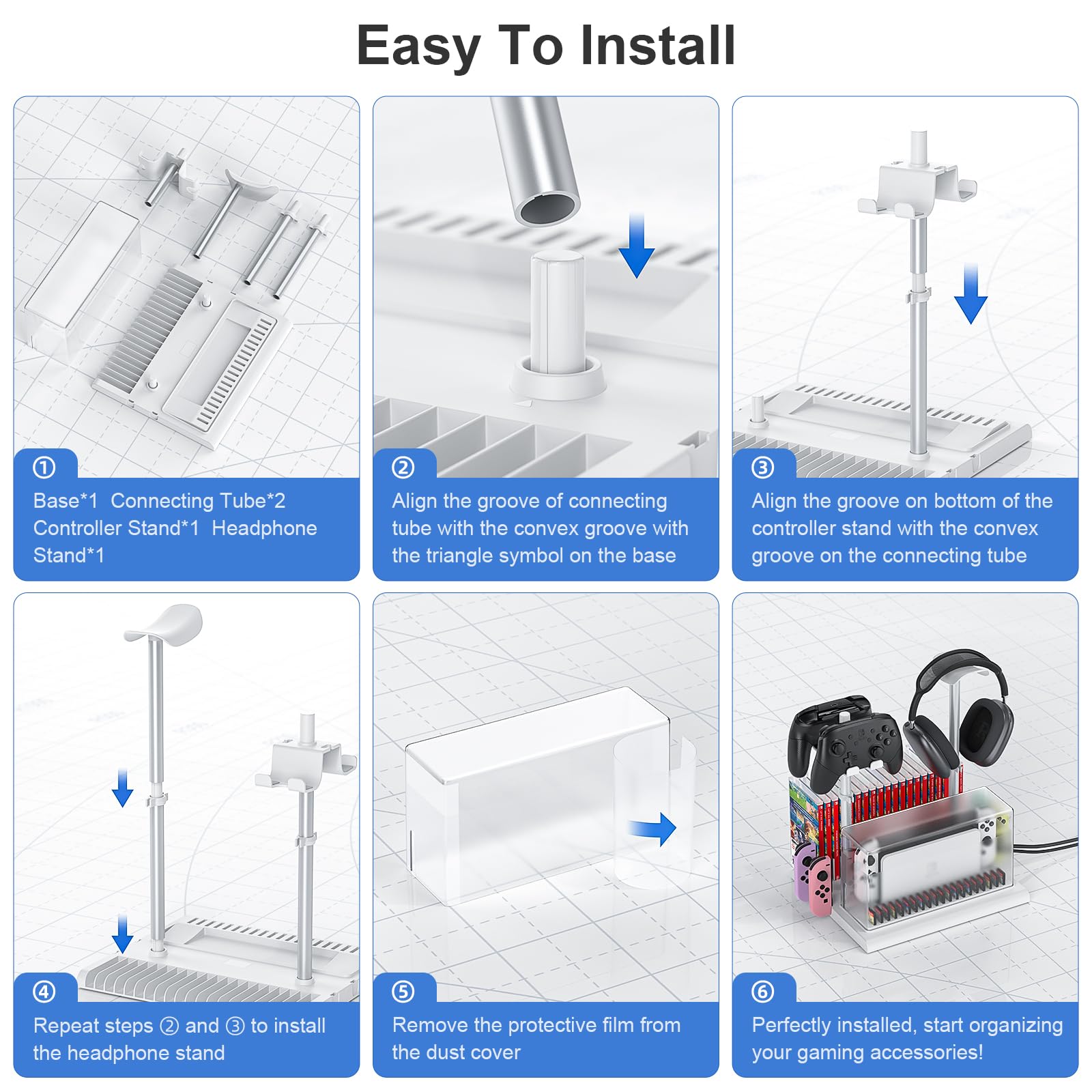 Easy To Install

①
Base*1 Connecting Tube*2 Controller Stand*1 Headphone Stand*1

②
Align the groove of connecting tube with the convex groove with the triangle symbol on the base

③
Align the groove on bottom of the controller stand with the convex groove on the connecting tube

④
Repeat steps ② and ③ to install the headphone stand

⑤
Remove the protective film from the dust cover

⑥
Perfectly installed, start organizing your gaming accessories!