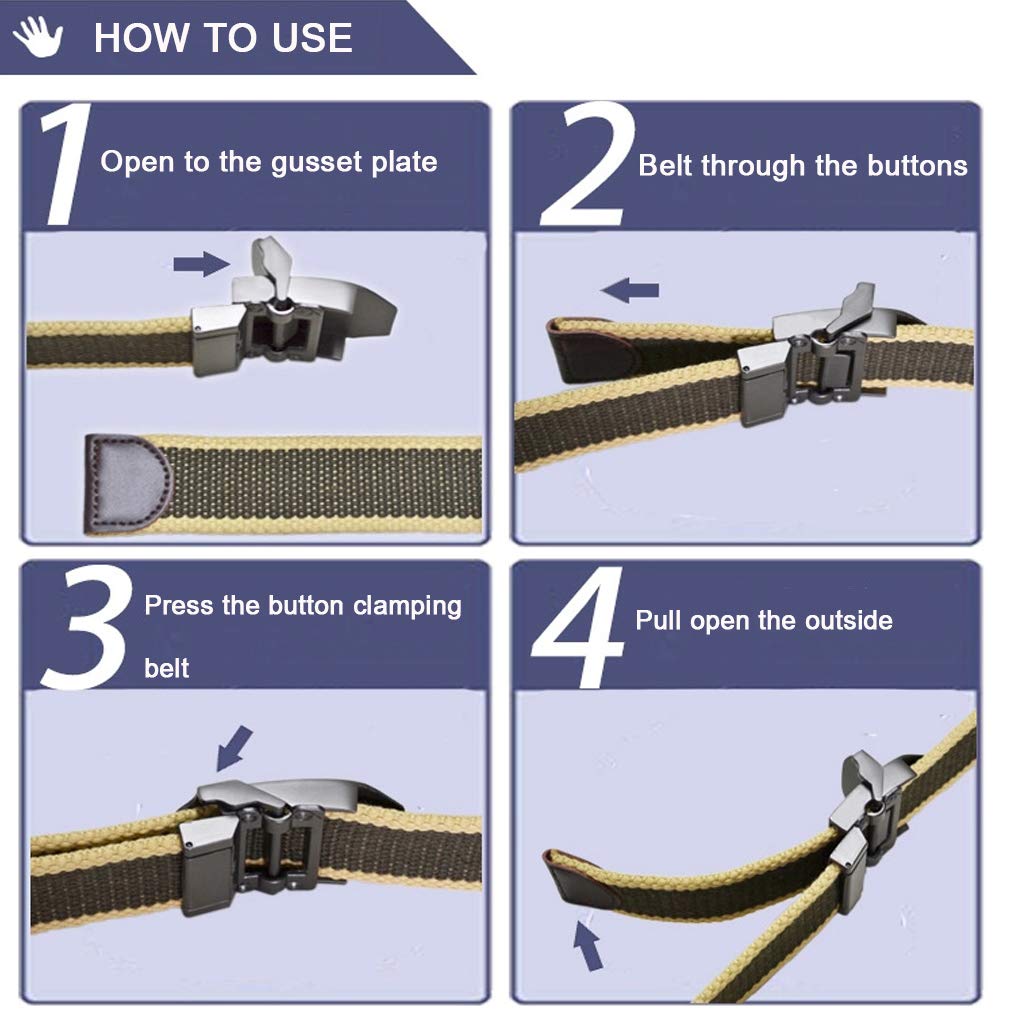 HOW TO USE

1 Open to the gusset plate

2 Belt through the buttons

3 Press the button clamping belt

4 Pull open the outside