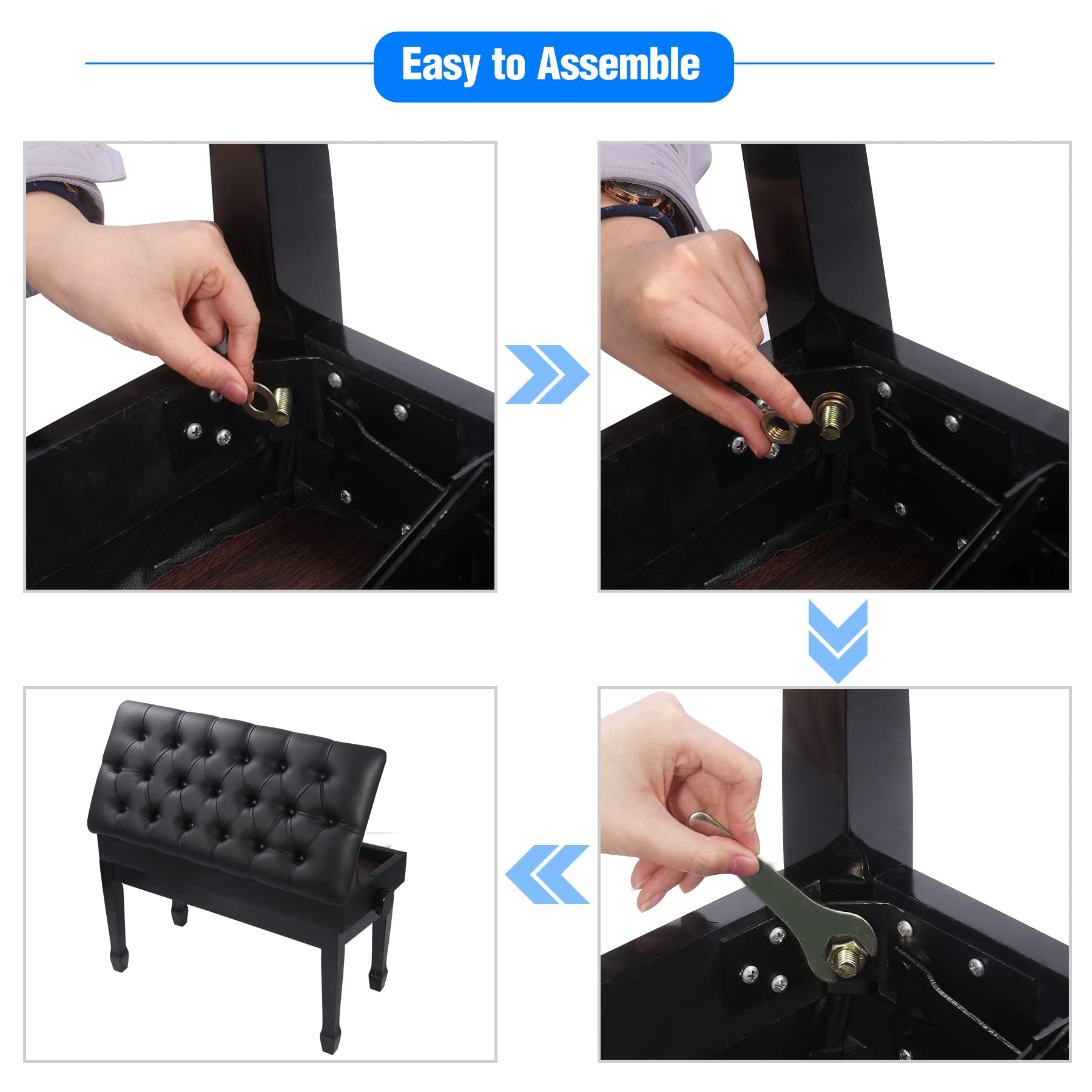 Easy to Assemble