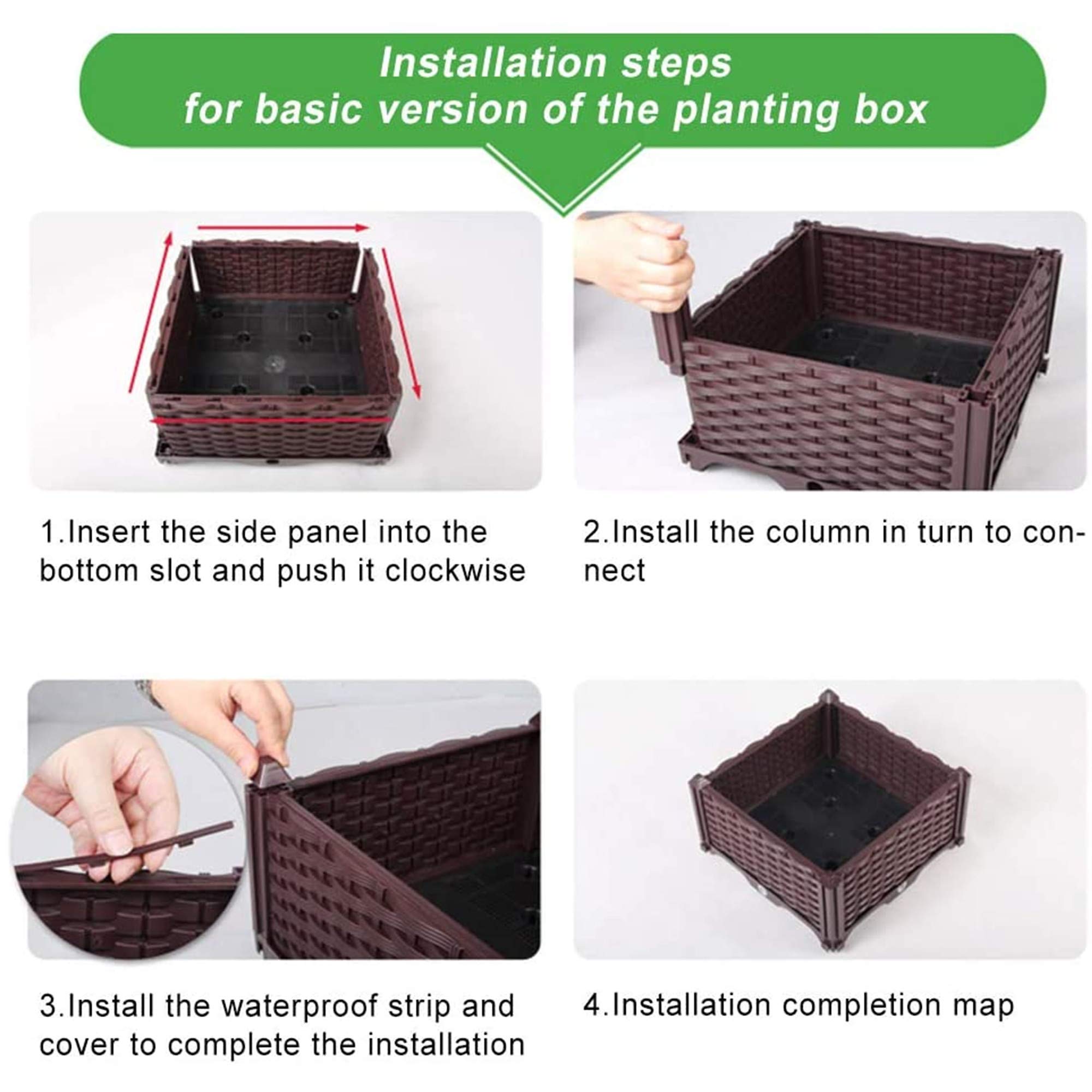 Installation steps
for basic version of the planting box

1.Insert the side panel into the bottom slot and push it clockwise

2.Install the column in turn to connect

3.Install the waterproof strip and cover to complete the installation

4.Installation completion map