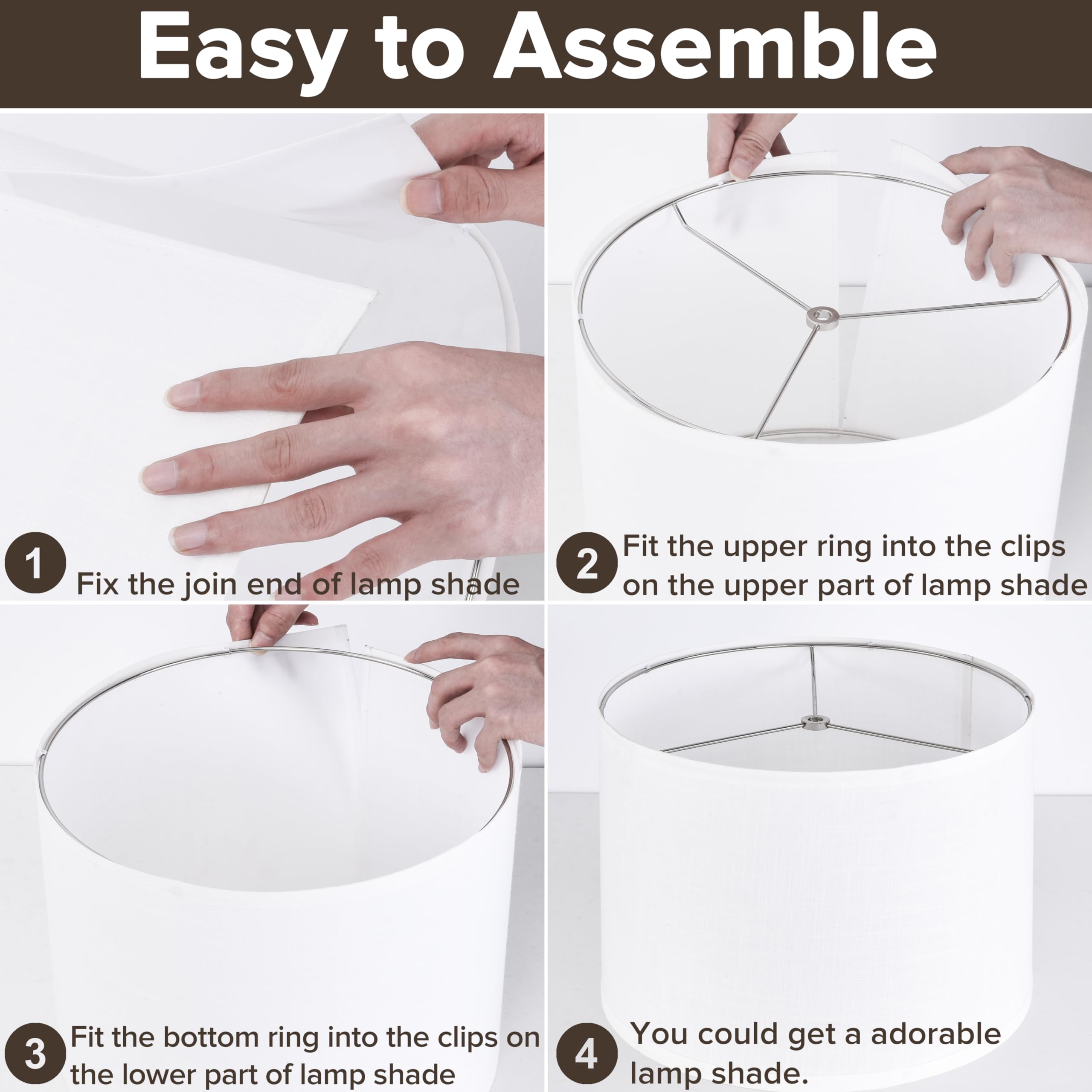 Easy to Assemble

1
Fix the join end of lamp shade

2
Fit the upper ring into the clips on the upper part of lamp shade

3
Fit the bottom ring into the clips on the lower part of lamp shade

4
You could get a adorable lamp shade.